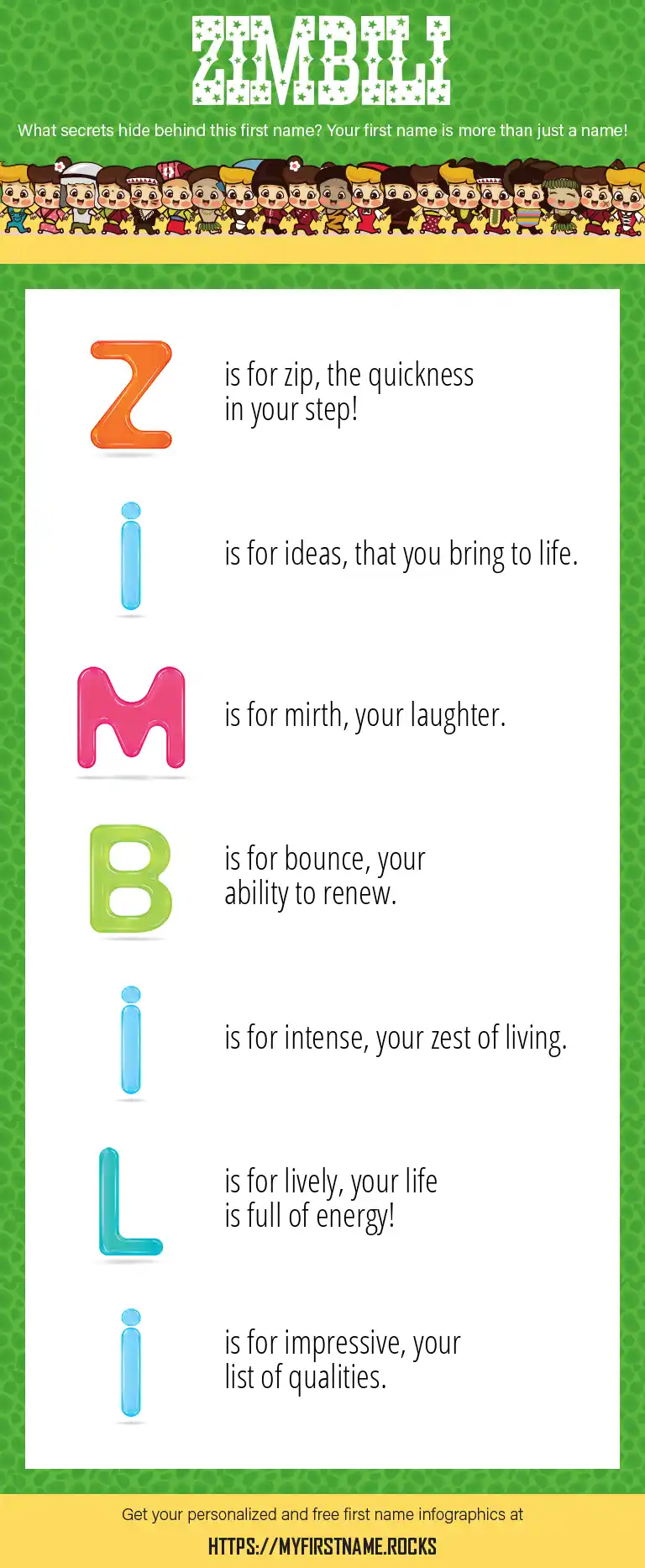 ZIMBILI

What secrets hide behind this first name? Your first name is more than just a name!

Z is for zip, the quickness in your step!

i is for ideas, that you bring to life.

M is for mirth, your laughter.

B is for bounce, your ability to renew.

i is for intense, your zest of living.

L is for lively, your life is full of energy!

i is for impressive, your list of qualities.

Get your personalized and free first name infographics at

HTTPS://MYFIRSTNAME.ROCKS