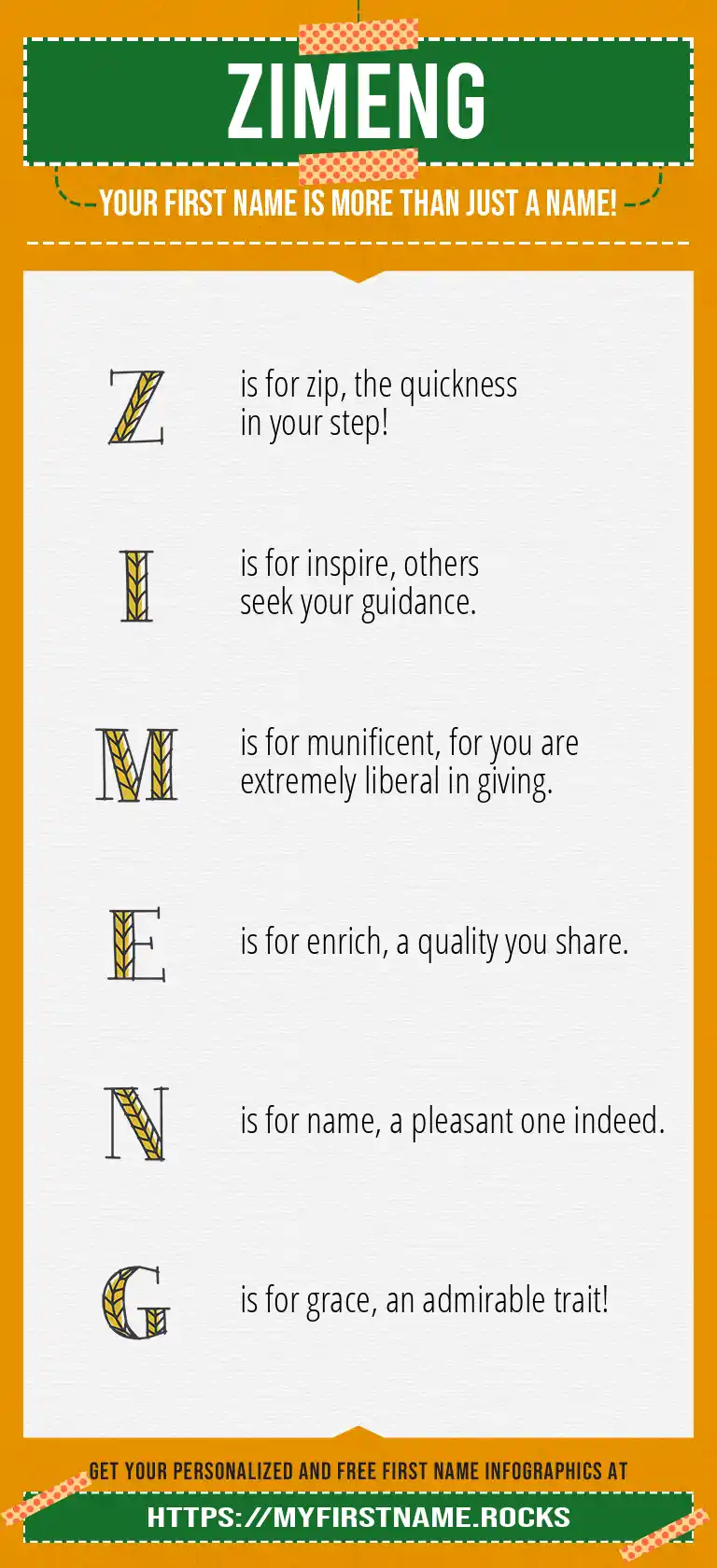 ZIMENG

YOUR FIRST NAME IS MORE THAN JUST A NAME!

Z is for zip, the quickness in your step!

I is for inspire, others seek your guidance.

M is for munificent, for you are extremely liberal in giving.

E is for enrich, a quality you share.

N is for name, a pleasant one indeed.

G is for grace, an admirable trait!

GET YOUR PERSONALIZED AND FREE FIRST NAME INFOGRAPHICS AT

HTTPS://MYFIRSTNAME.ROCKS