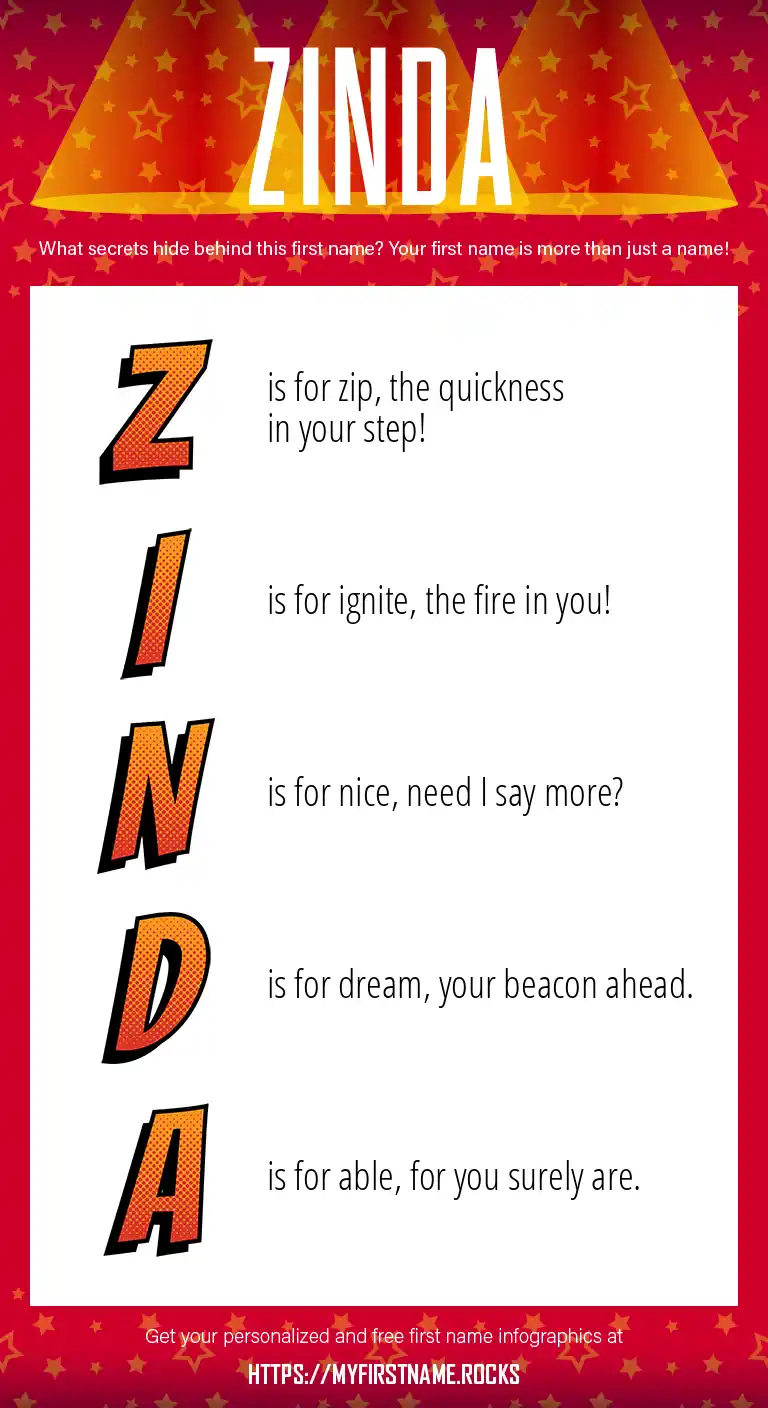 ZINDA

What secrets hide behind this first name? Your first name is more than just a name!

Z is for zip, the quickness in your step!

I is for ignite, the fire in you!

N is for nice, need I say more?

D is for dream, your beacon ahead.

A is for able, for you surely are.

Get your personalized and free first name infographics at

HTTPS://MYFIRSTNAME.ROCKS