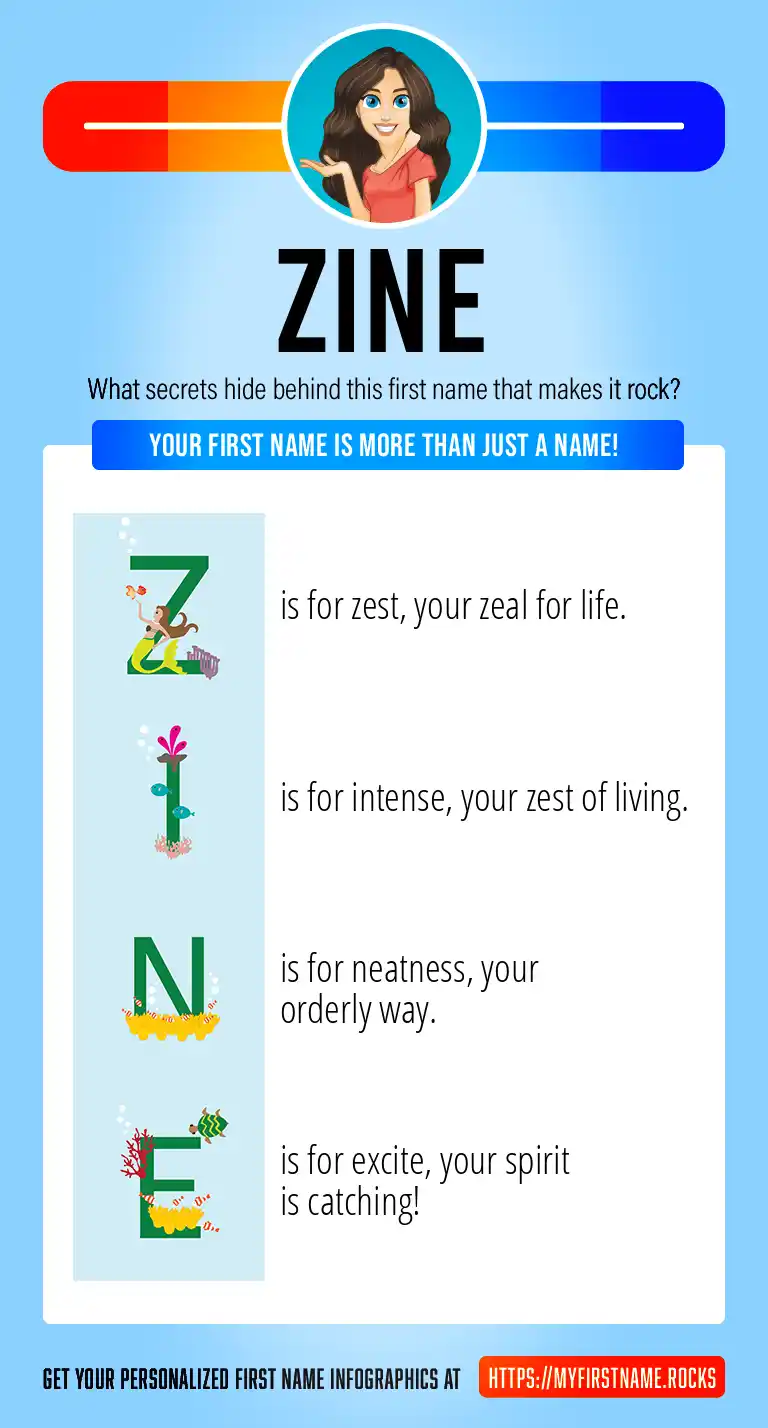 ZINE

What secrets hide behind this first name that makes it rock?

YOUR FIRST NAME IS MORE THAN JUST A NAME!

Z is for zest, your zeal for life.

I is for intense, your zest of living.

N is for neatness, your orderly way.

E is for excite, your spirit is catching!

GET YOUR PERSONALIZED FIRST NAME INFOGRAPHICS AT HTTPS://MYFIRSTNAME.ROCKS