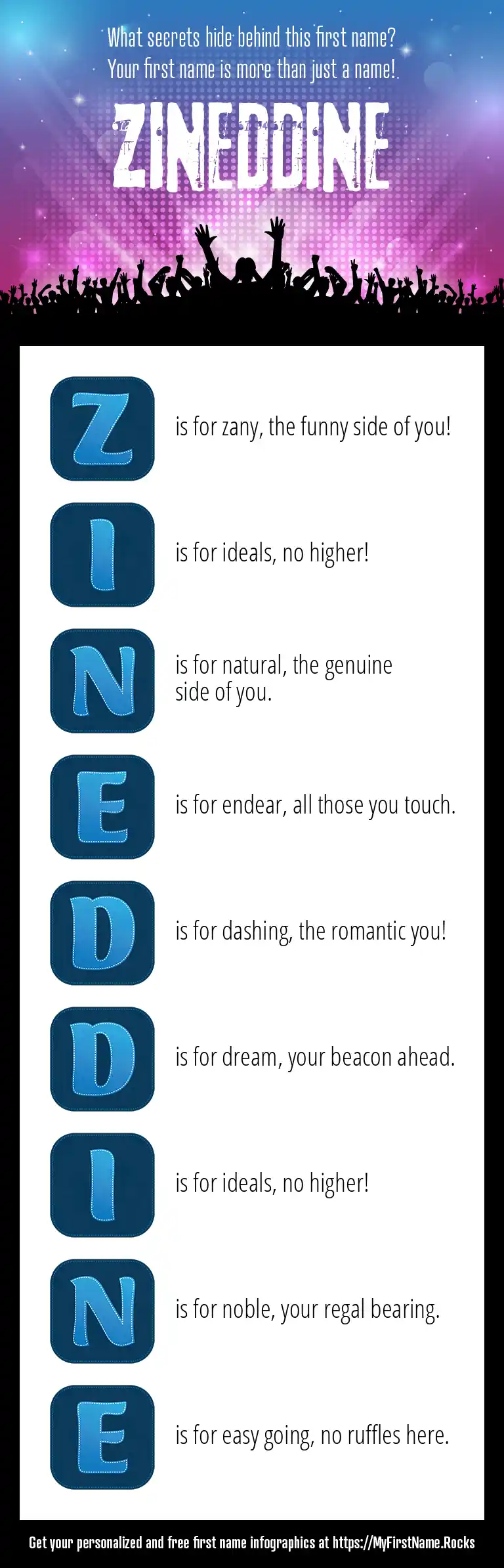 What secrets hide behind this first name?
Your first name is more than just a name!

ZINEDDINE

Z is for zany, the funny side of you!

I is for ideals, no higher!

N is for natural, the genuine side of you.

E is for endear, all those you touch.

D is for dashing, the romantic you!

D is for dream, your beacon ahead.

I is for ideals, no higher!

N is for noble, your regal bearing.

E is for easy going, no ruffles here.

Get your personalized and free first name infographics at https://MyFirstName.Rocks