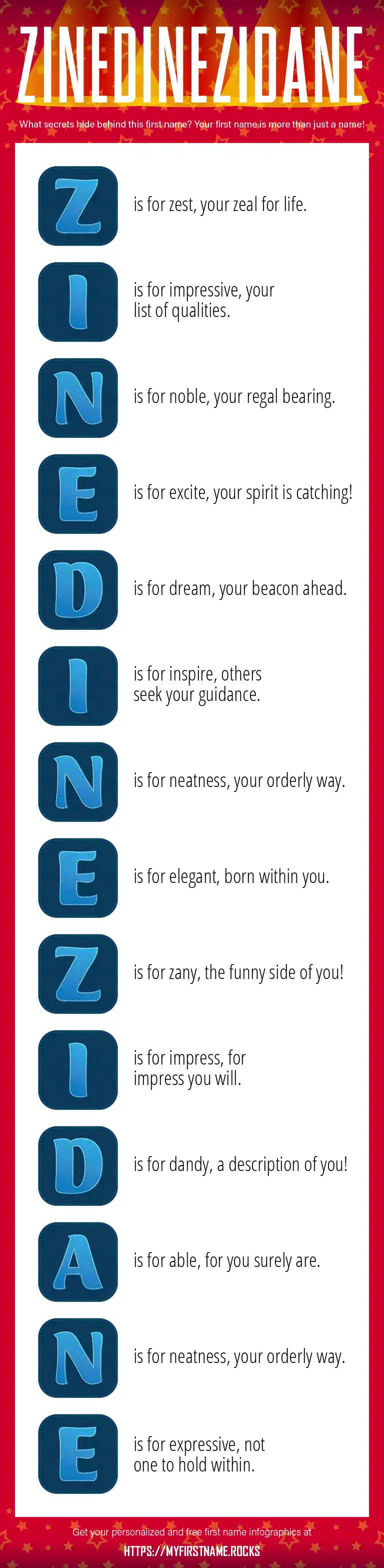 ZINEDINEZIDANE

What secrets hide behind this first name? Your first name is more than just a name!

Z is for zest, your zeal for life.

I is for impressive, your list of qualities.

N is for noble, your regal bearing.

E is for excite, your spirit is catching!

D is for dream, your beacon ahead.

I is for inspire, others seek your guidance.

N is for neatness, your orderly way.

E is for elegant, born within you.

Z is for zany, the funny side of you!

I is for impress, for impress you will.

D is for dandy, a description of you!

A is for able, for you surely are.

N is for neatness, your orderly way.

E is for expressive, not one to hold within.

Get your personalized and free first name infographics at

HTTPS://MYFIRSTNAME.ROCKS