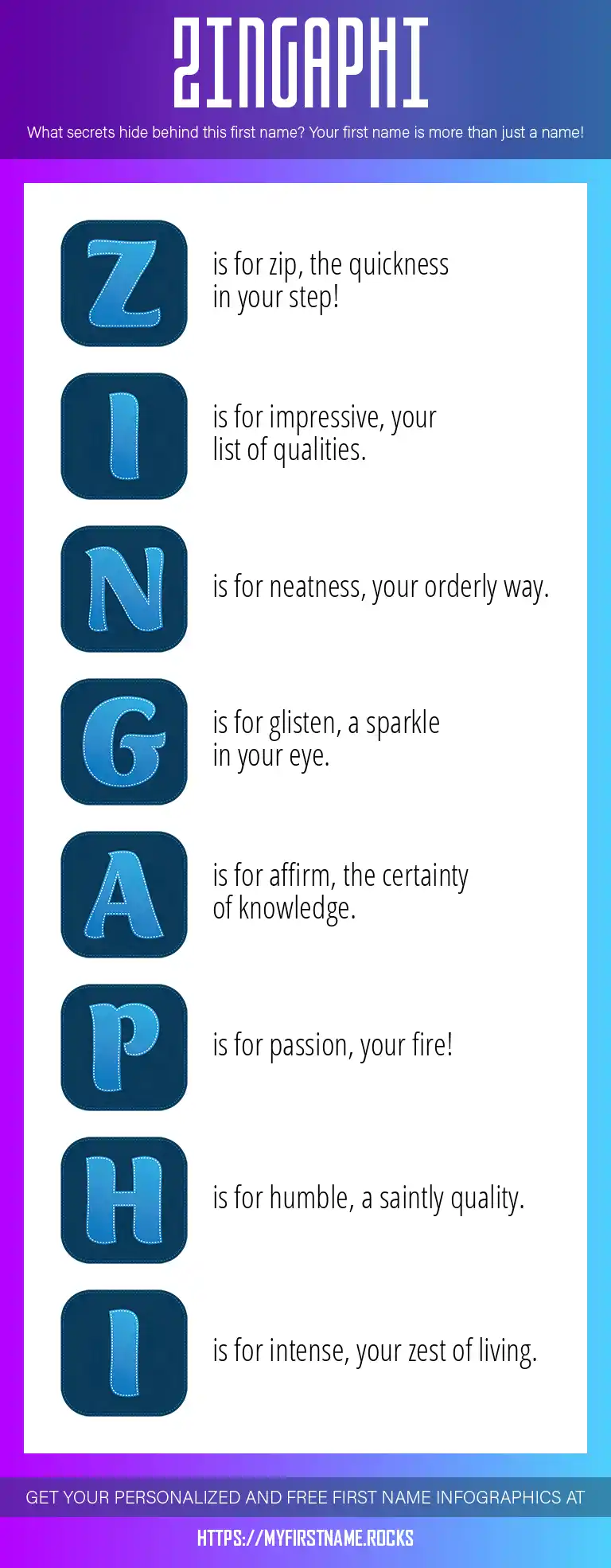 ZINGAPHI

What secrets hide behind this first name? Your first name is more than just a name!

Z is for zip, the quickness in your step!

I is for impressive, your list of qualities.

N is for neatness, your orderly way.

G is for glisten, a sparkle in your eye.

A is for affirm, the certainty of knowledge.

P is for passion, your fire!

H is for humble, a saintly quality.

I is for intense, your zest of living.

GET YOUR PERSONALIZED AND FREE FIRST NAME INFOGRAPHICS AT

HTTPS://MYFIRSTNAME.ROCKS