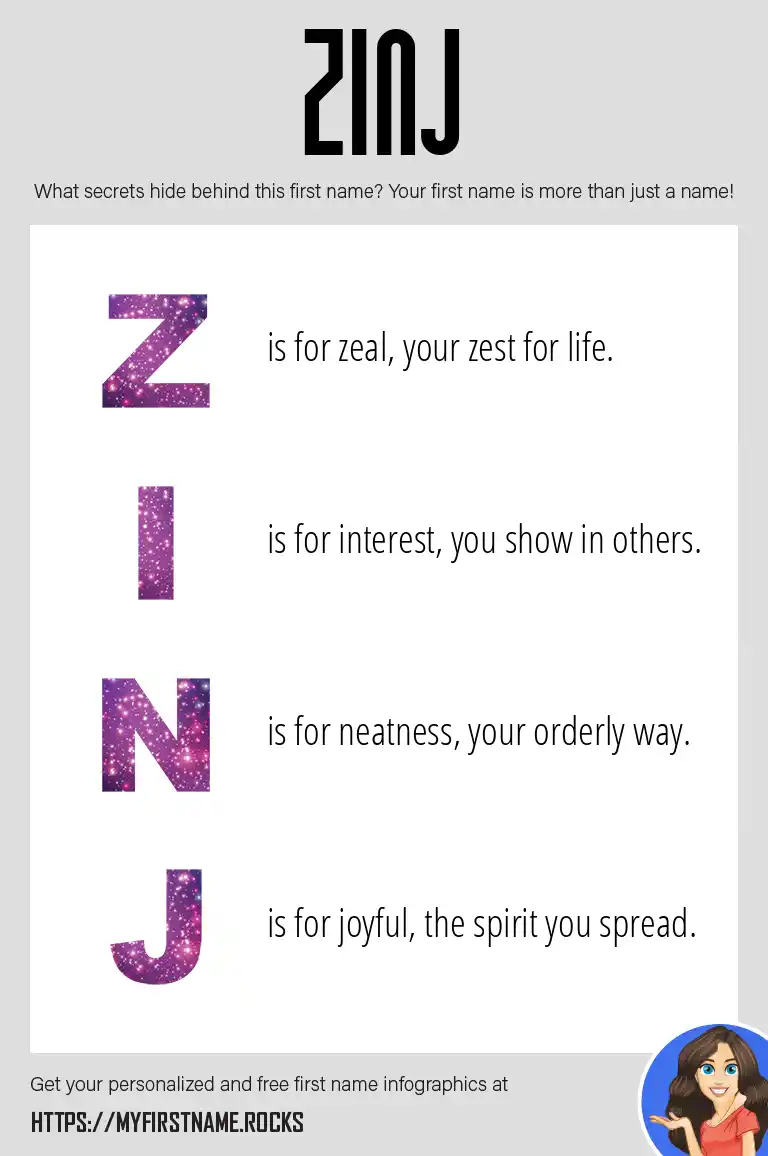 ZINJ

What secrets hide behind this first name? Your first name is more than just a name!

Z is for zeal, your zest for life.

I is for interest, you show in others.

N is for neatness, your orderly way.

J is for joyful, the spirit you spread.

Get your personalized and free first name infographics at

HTTPS://MYFIRSTNAME.ROCKS