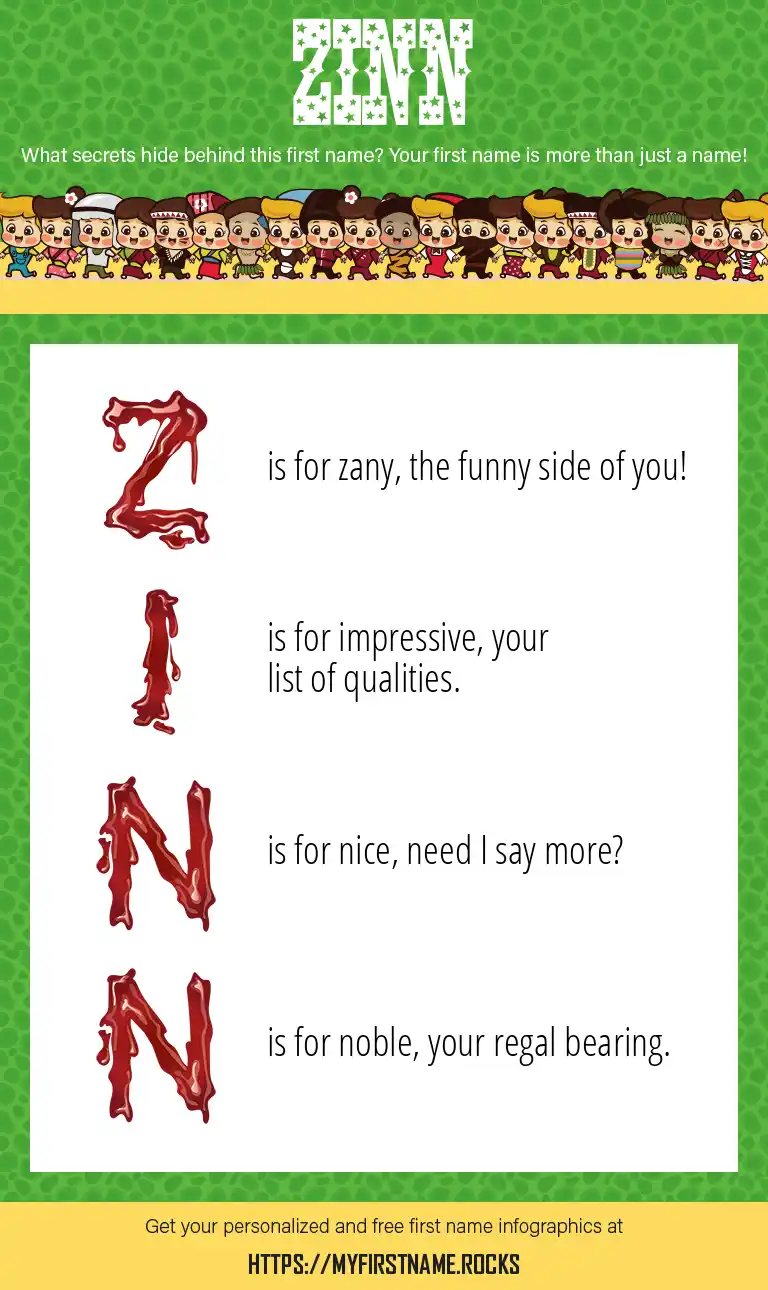 ZINN

What secrets hide behind this first name? Your first name is more than just a name!

Z is for zany, the funny side of you!

I is for impressive, your list of qualities.

N is for nice, need I say more?

N is for noble, your regal bearing.

Get your personalized and free first name infographics at

HTTPS://MYFIRSTNAME.ROCKS