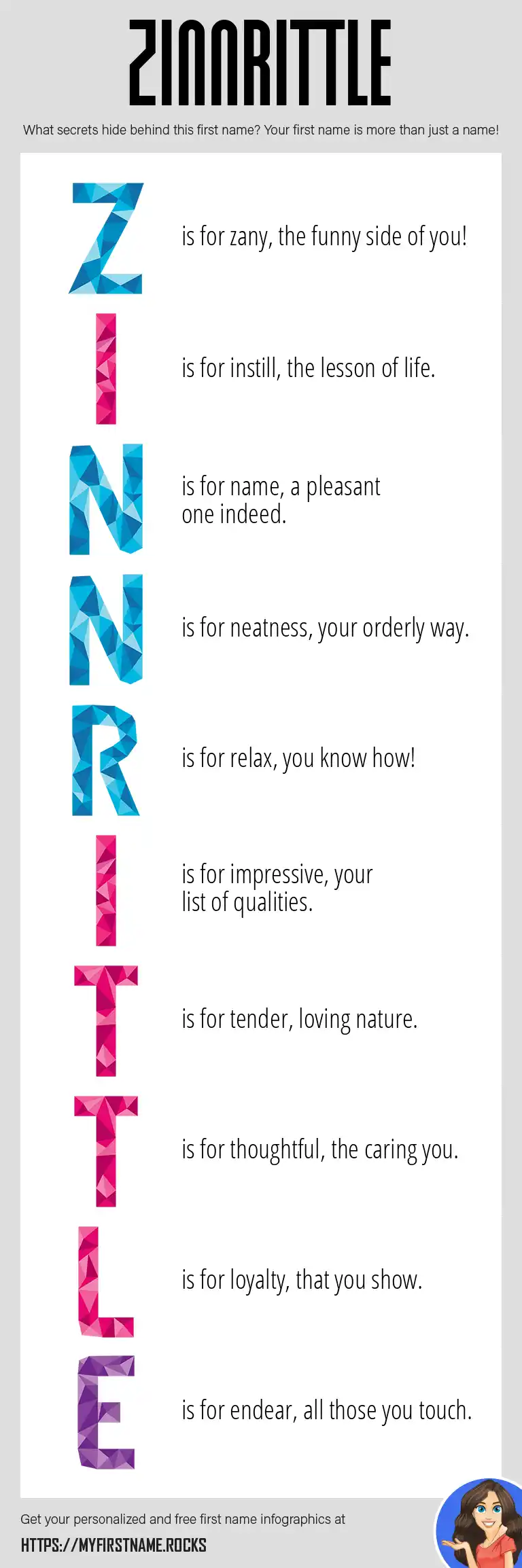 ZINNRITTLE

What secrets hide behind this first name? Your first name is more than just a name!

Z is for zany, the funny side of you!

I is for instill, the lesson of life.

N is for name, a pleasant one indeed.

N is for neatness, your orderly way.

R is for relax, you know how!

I is for impressive, your list of qualities.

T is for tender, loving nature.

T is for thoughtful, the caring you.

L is for loyalty, that you show.

E is for endear, all those you touch.

Get your personalized and free first name infographics at

HTTPS://MYFIRSTNAME.ROCKS