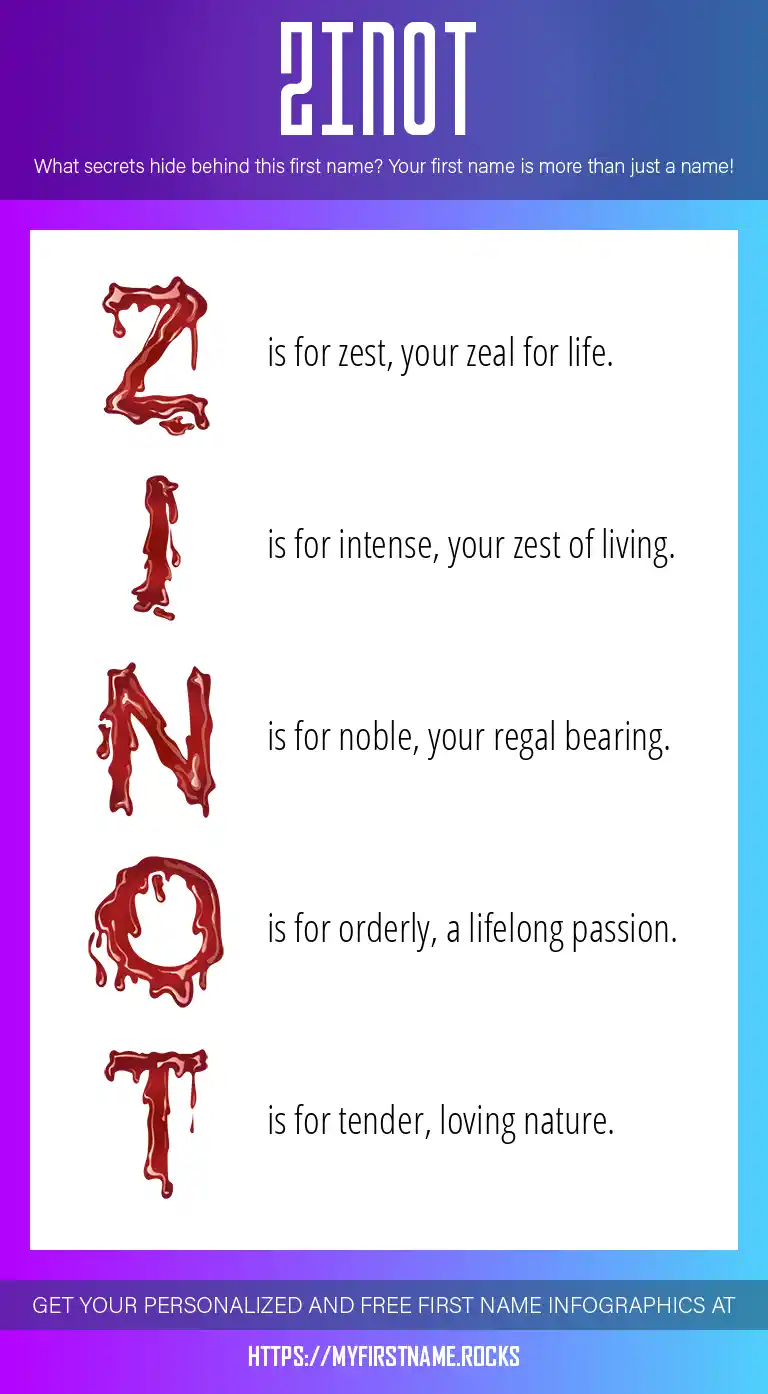 ZINOT

What secrets hide behind this first name? Your first name is more than just a name!

Z is for zest, your zeal for life.

I is for intense, your zest of living.

N is for noble, your regal bearing.

O is for orderly, a lifelong passion.

T is for tender, loving nature.

GET YOUR PERSONALIZED AND FREE FIRST NAME INFOGRAPHICS AT

HTTPS://MYFIRSTNAME.ROCKS