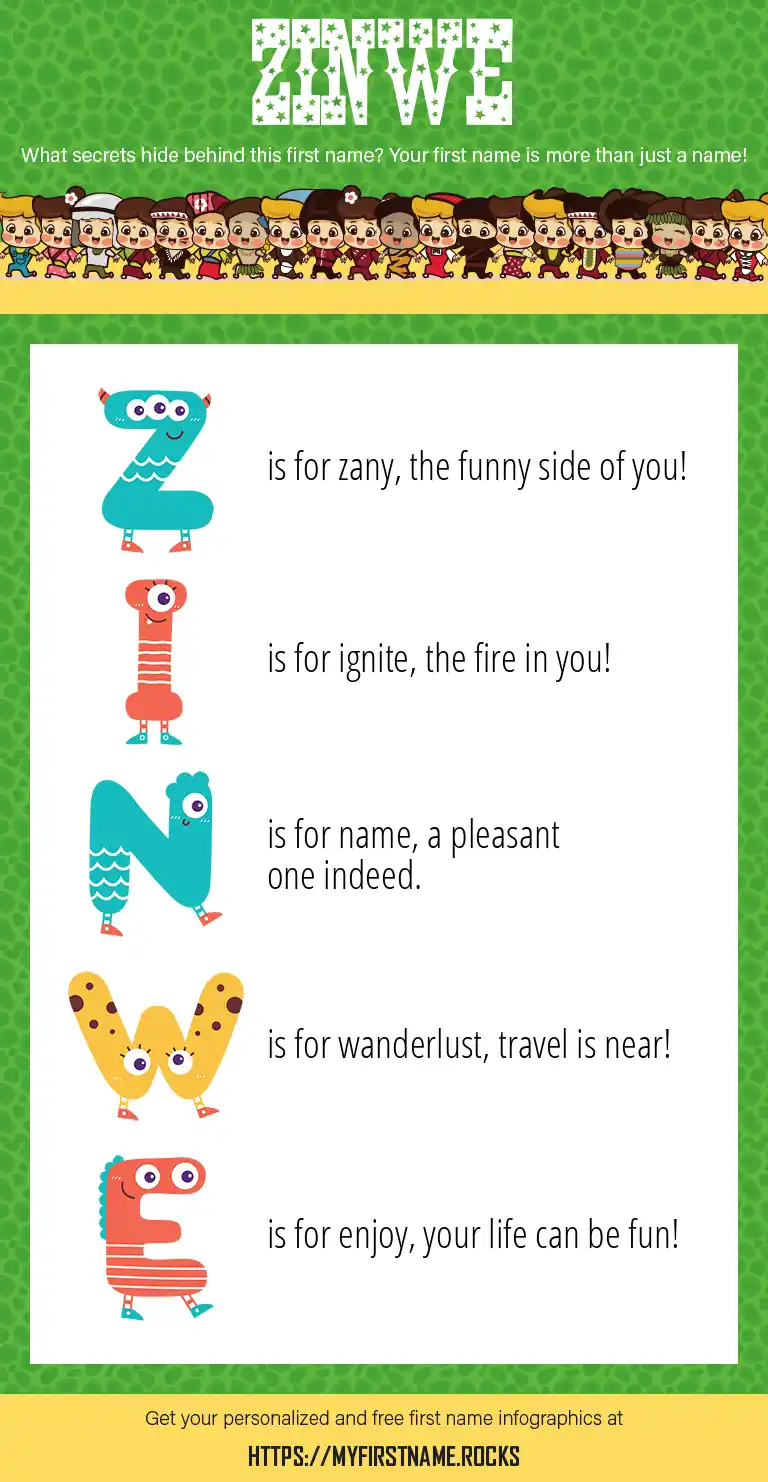 ZINWE

What secrets hide behind this first name? Your first name is more than just a name!

Z is for zany, the funny side of you!

I is for ignite, the fire in you!

N is for name, a pleasant one indeed.

W is for wanderlust, travel is near!

E is for enjoy, your life can be fun!

Get your personalized and free first name infographics at

HTTPS://MYFIRSTNAME.ROCKS