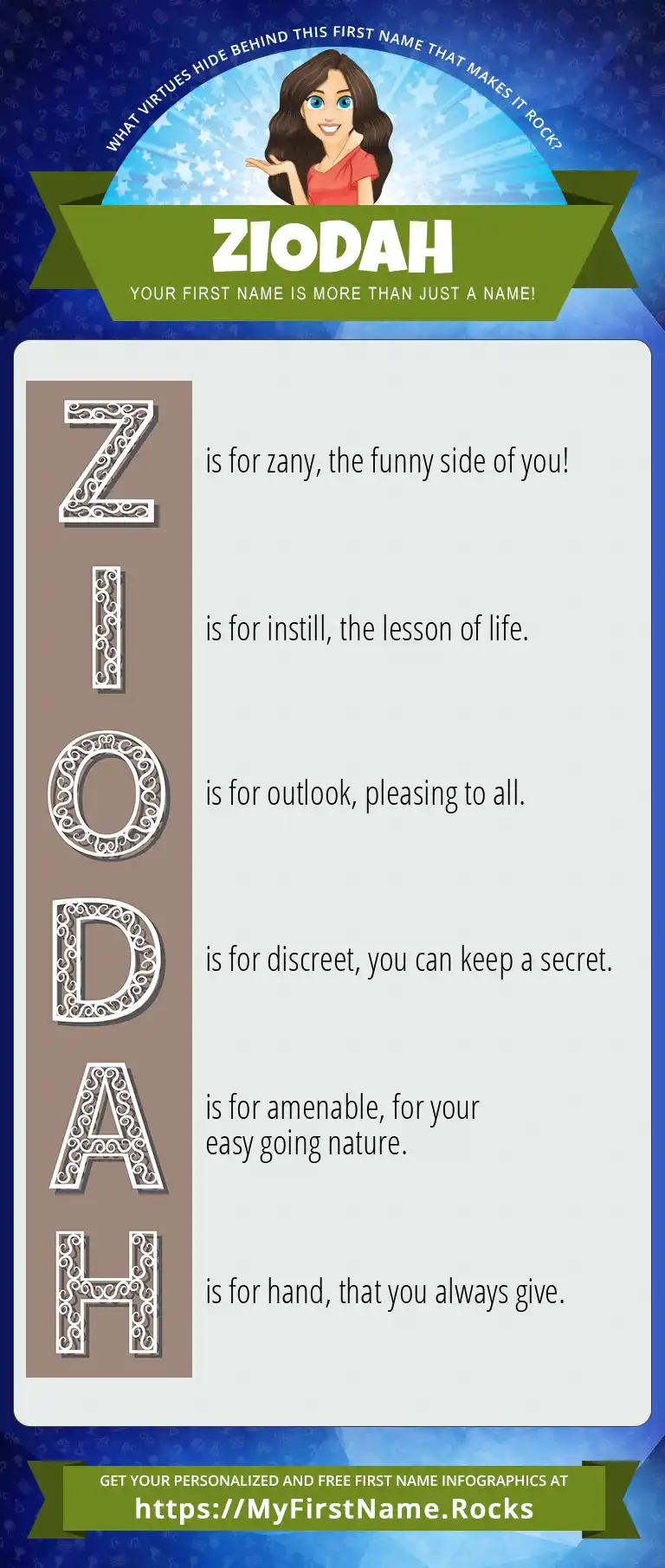 WHAT VIRTUES HIDE BEHIND THIS FIRST NAME THAT MAKES IT ROCK?

ZIODAH

YOUR FIRST NAME IS MORE THAN JUST A NAME!

Z is for zany, the funny side of you!

I is for instill, the lesson of life.

O is for outlook, pleasing to all.

D is for discreet, you can keep a secret.

A is for amenable, for your easy going nature.

H is for hand, that you always give.

GET YOUR PERSONALIZED AND FREE FIRST NAME INFOGRAPHICS AT

https://MyFirstName.Rocks