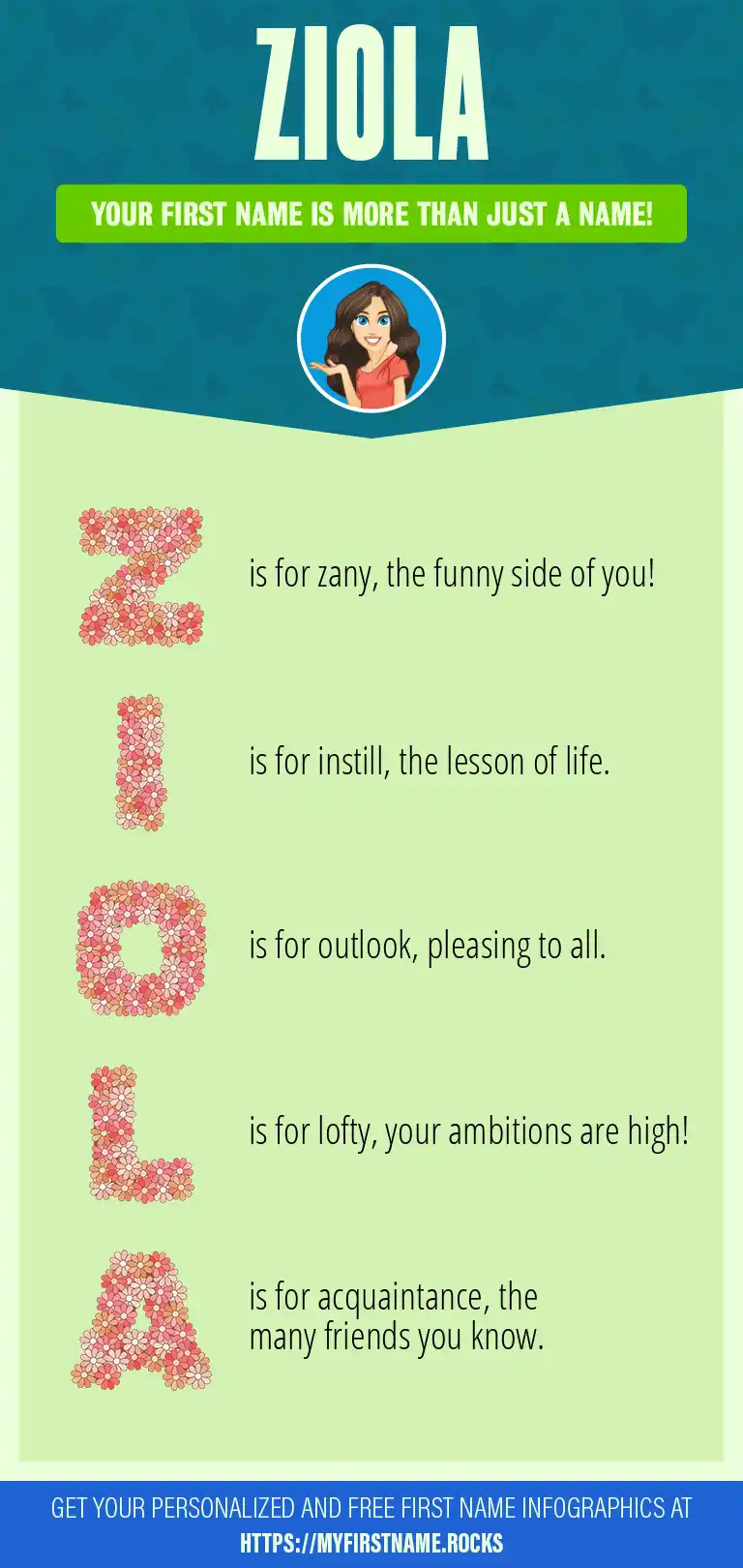 ZIOLA

YOUR FIRST NAME IS MORE THAN JUST A NAME!

Z is for zany, the funny side of you!

I is for instill, the lesson of life.

O is for outlook, pleasing to all.

L is for lofty, your ambitions are high!

A is for acquaintance, the many friends you know.

GET YOUR PERSONALIZED AND FREE FIRST NAME INFOGRAPHICS AT HTTPS://MYFIRSTNAME.ROCKS