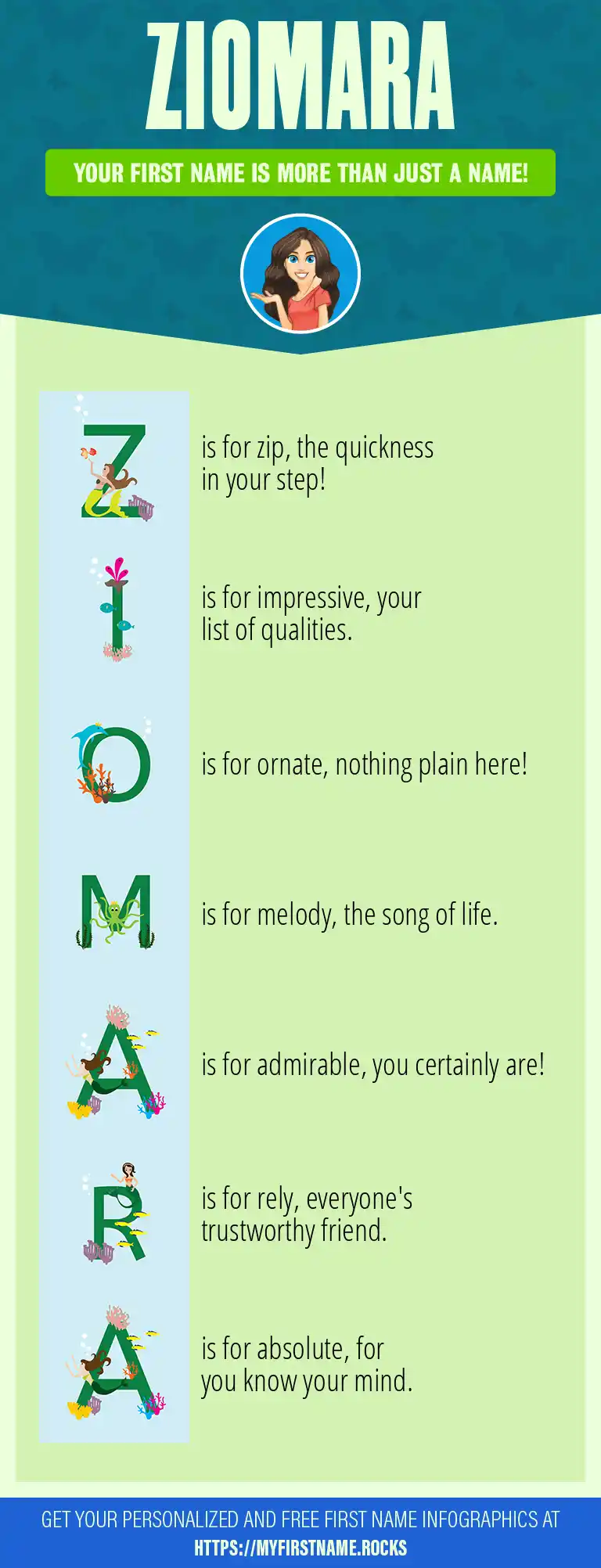 ZIOMARA

YOUR FIRST NAME IS MORE THAN JUST A NAME!

Z is for zip, the quickness in your step!

I is for impressive, your list of qualities.

O is for ornate, nothing plain here!

M is for melody, the song of life.

A is for admirable, you certainly are!

R is for rely, everyone's trustworthy friend.

A is for absolute, for you know your mind.

GET YOUR PERSONALIZED AND FREE FIRST NAME INFOGRAPHICS AT HTTPS://MYFIRSTNAME.ROCKS