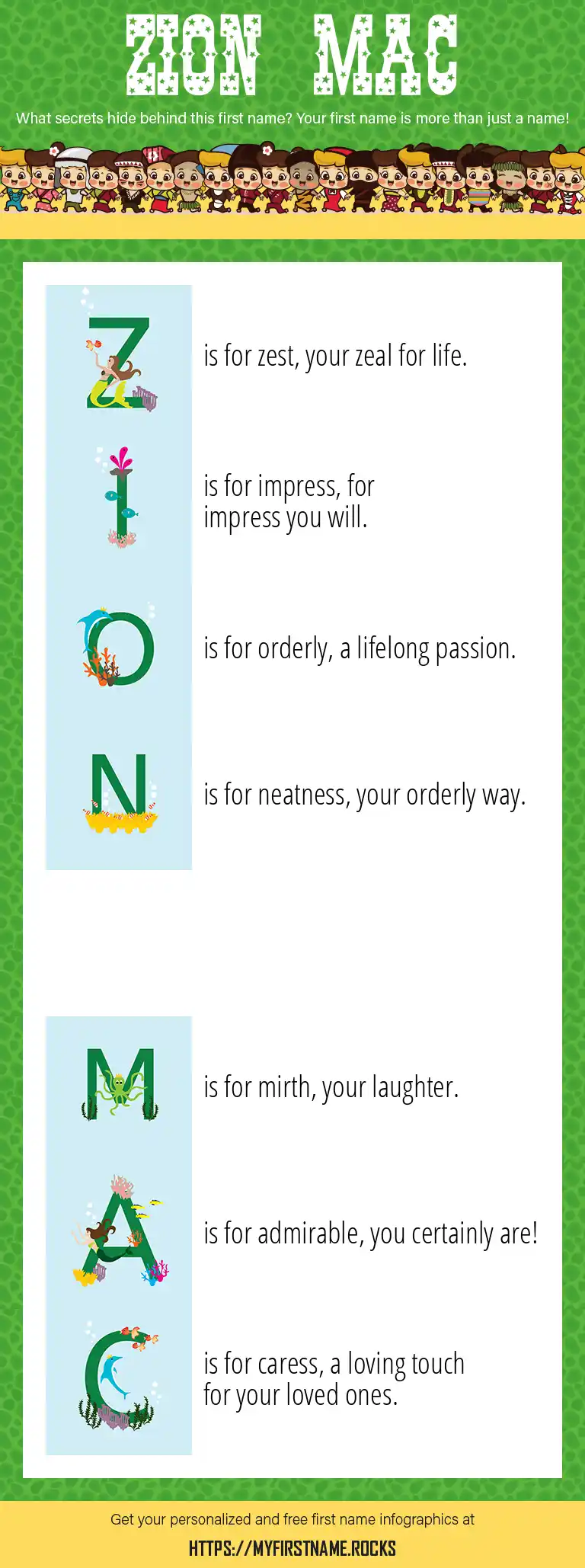 ZION MAC

What secrets hide behind this first name? Your first name is more than just a name!

Z is for zest, your zeal for life.

I is for impress, for impress you will.

O is for orderly, a lifelong passion.

N is for neatness, your orderly way.

M is for mirth, your laughter.

A is for admirable, you certainly are!

C is for caress, a loving touch for your loved ones.

Get your personalized and free first name infographics at

HTTPS://MYFIRSTNAME.ROCKS