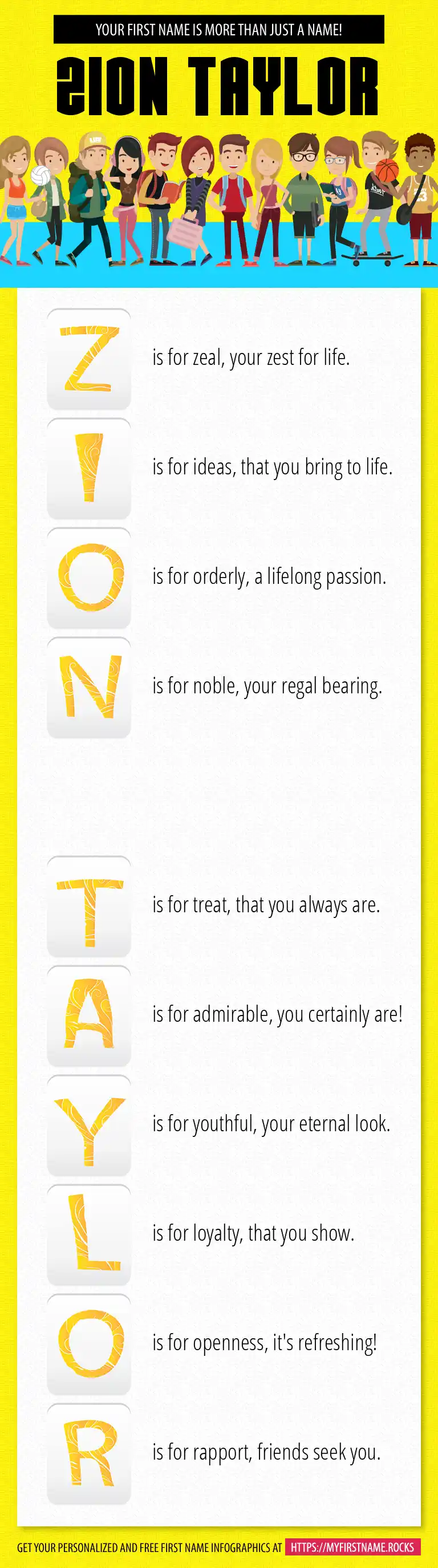 YOUR FIRST NAME IS MORE THAN JUST A NAME!

ZION TAYLOR

Z is for zeal, your zest for life.

I is for ideas, that you bring to life.

O is for orderly, a lifelong passion.

N is for noble, your regal bearing.

T is for treat, that you always are.

A is for admirable, you certainly are!

Y is for youthful, your eternal look.

L is for loyalty, that you show.

O is for openness, it's refreshing!

R is for rapport, friends seek you.

GET YOUR PERSONALIZED AND FREE FIRST NAME INFOGRAPHICS AT HTTPS://MYFIRSTNAME.ROCKS