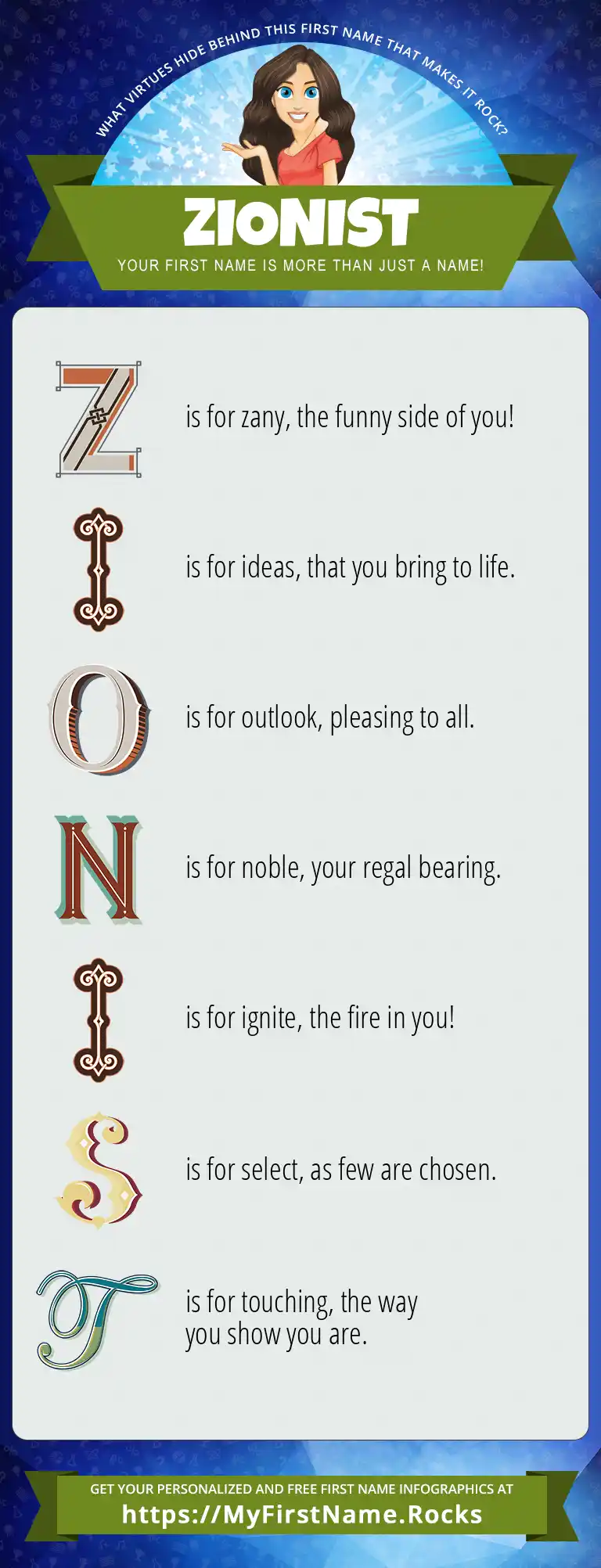 WHAT VIRTUES HIDE BEHIND THIS FIRST NAME THAT MAKES IT ROCK?

ZIONIST

YOUR FIRST NAME IS MORE THAN JUST A NAME!

Z is for zany, the funny side of you!

I is for ideas, that you bring to life.

O is for outlook, pleasing to all.

N is for noble, your regal bearing.

I is for ignite, the fire in you!

S is for select, as few are chosen.

T is for touching, the way you show you are.

GET YOUR PERSONALIZED AND FREE FIRST NAME INFOGRAPHICS AT
https://MyFirstName.Rocks