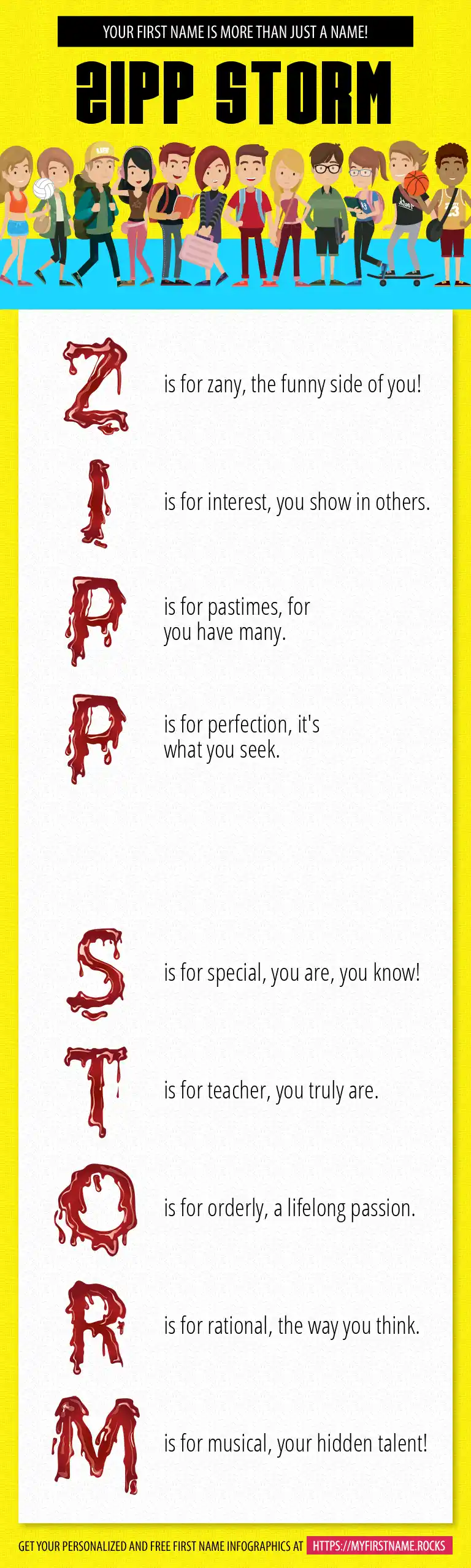 YOUR FIRST NAME IS MORE THAN JUST A NAME!

ZIPP STORM

Z is for zany, the funny side of you!

I is for interest, you show in others.

P is for pastimes, for you have many.

P is for perfection, it's what you seek.

S is for special, you are, you know!

T is for teacher, you truly are.

O is for orderly, a lifelong passion.

R is for rational, the way you think.

M is for musical, your hidden talent!

GET YOUR PERSONALIZED AND FREE FIRST NAME INFOGRAPHICS AT HTTPS://MYFIRSTNAME.ROCKS