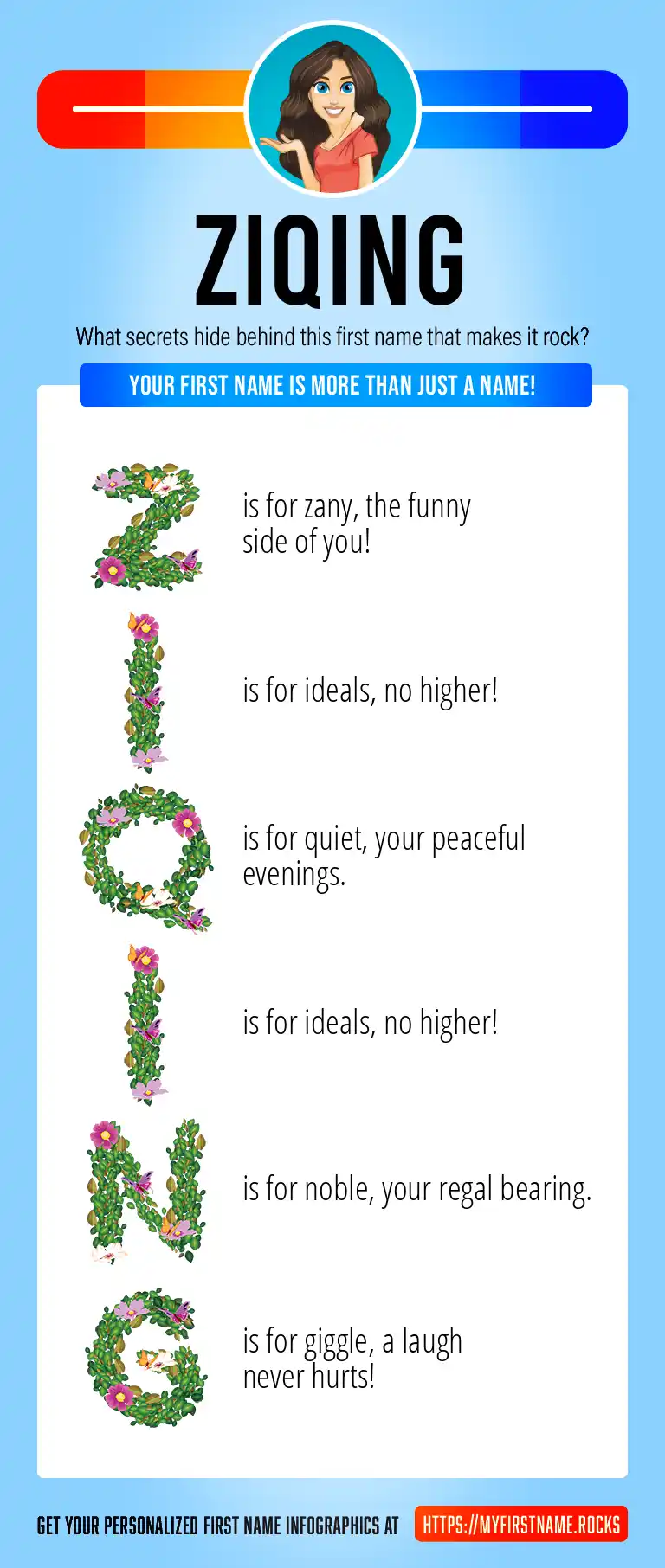 ZIQING

What secrets hide behind this first name that makes it rock?

YOUR FIRST NAME IS MORE THAN JUST A NAME!

Z is for zany, the funny side of you!

I is for ideals, no higher!

Q is for quiet, your peaceful evenings.

I is for ideals, no higher!

N is for noble, your regal bearing.

G is for giggle, a laugh never hurts!

GET YOUR PERSONALIZED FIRST NAME INFOGRAPHICS AT HTTPS://MYFIRSTNAME.ROCKS