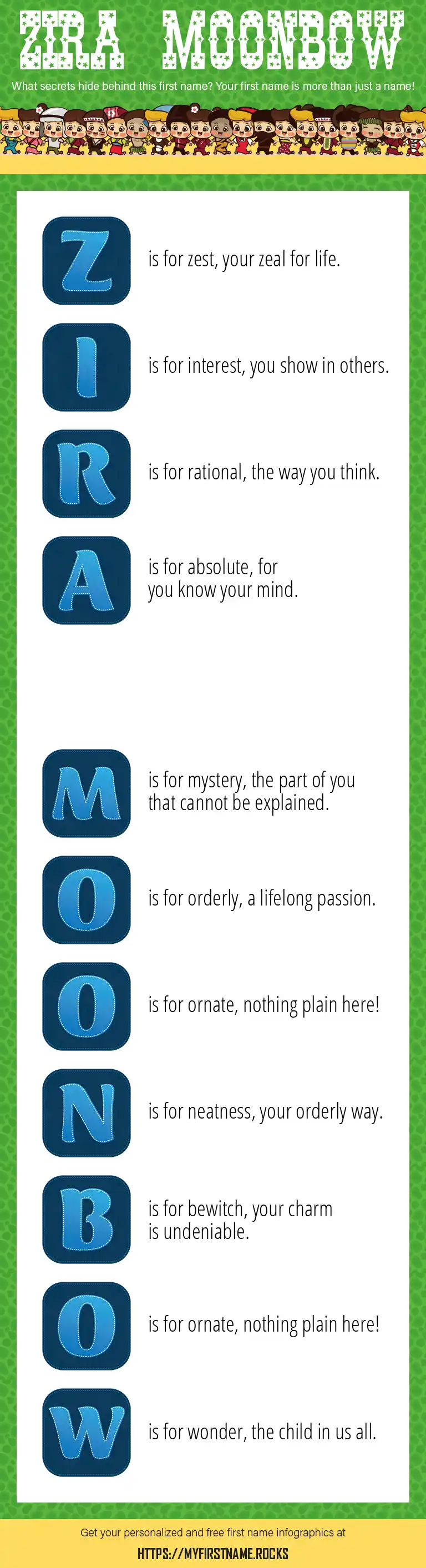 ZIRA MOONBOW

What secrets hide behind this first name? Your first name is more than just a name!

Z is for zest, your zeal for life.

I is for interest, you show in others.

R is for rational, the way you think.

A is for absolute, for you know your mind.

M is for mystery, the part of you that cannot be explained.

O is for orderly, a lifelong passion.

O is for ornate, nothing plain here!

N is for neatness, your orderly way.

B is for bewitch, your charm is undeniable.

O is for ornate, nothing plain here!

W is for wonder, the child in us all.

Get your personalized and free first name infographics at

HTTPS://MYFIRSTNAME.ROCKS