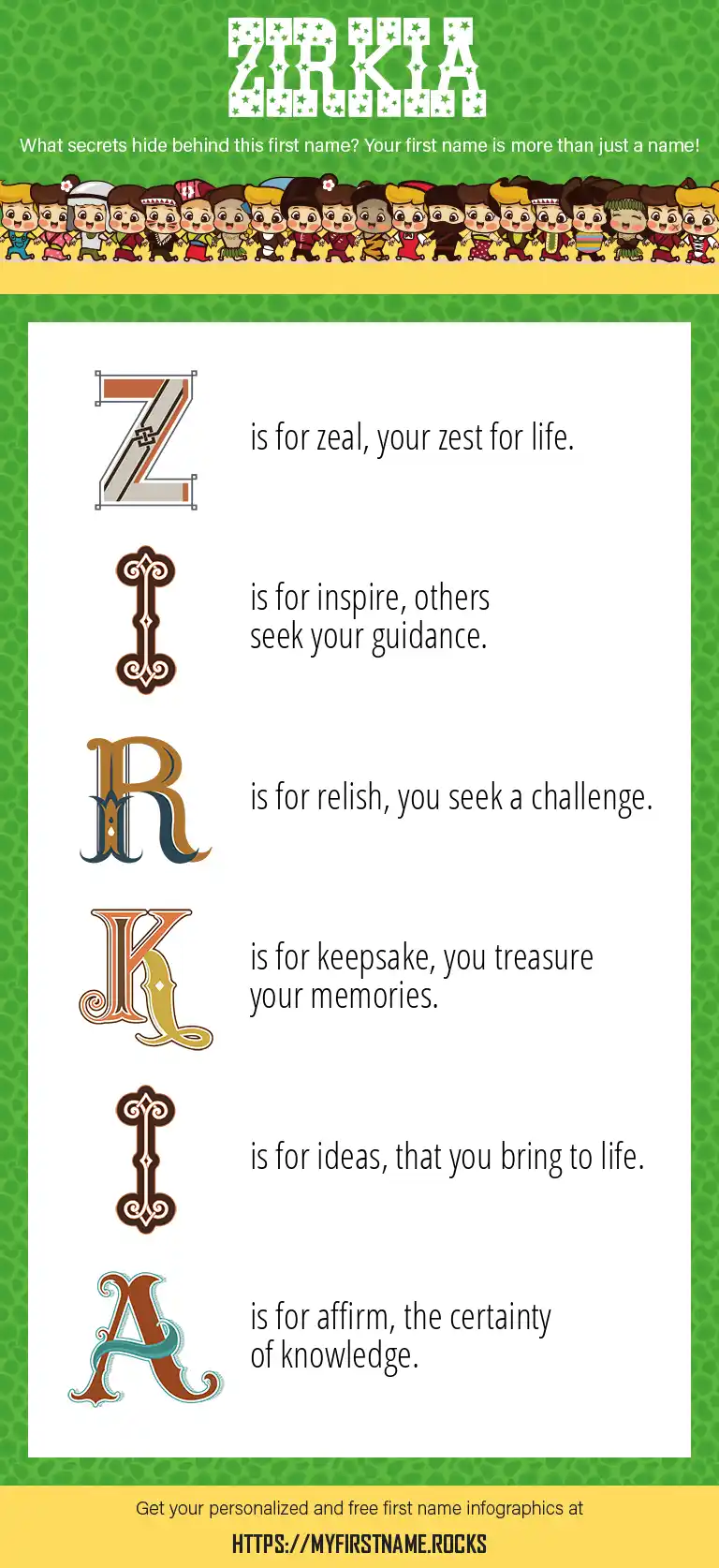 ZIRKIA

What secrets hide behind this first name? Your first name is more than just a name!

Z is for zeal, your zest for life.

I is for inspire, others seek your guidance.

R is for relish, you seek a challenge.

K is for keepsake, you treasure your memories.

I is for ideas, that you bring to life.

A is for affirm, the certainty of knowledge.

Get your personalized and free first name infographics at

HTTPS://MYFIRSTNAME.ROCKS