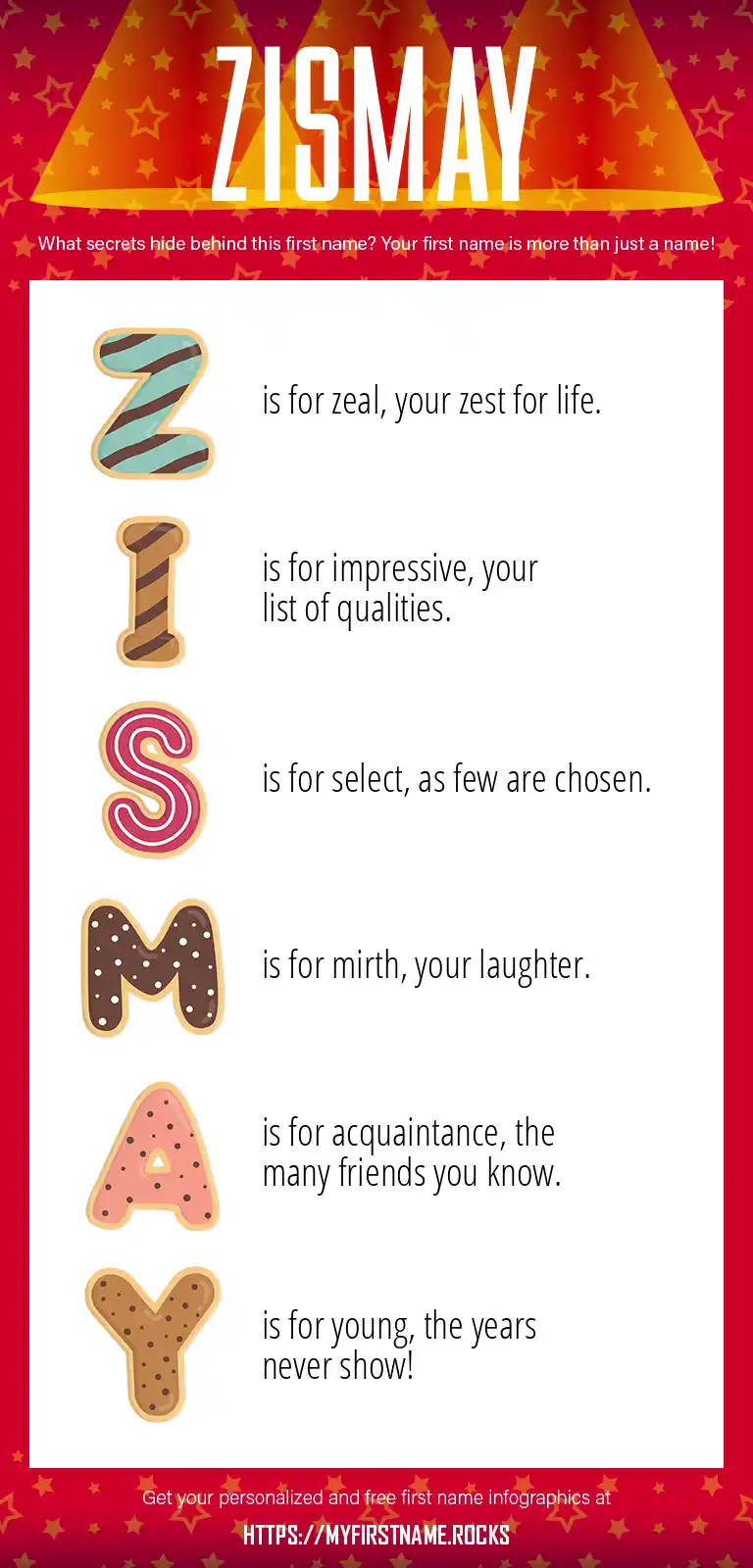 ZISMAY

What secrets hide behind this first name? Your first name is more than just a name!

Z is for zeal, your zest for life.

I is for impressive, your list of qualities.

S is for select, as few are chosen.

M is for mirth, your laughter.

A is for acquaintance, the many friends you know.

Y is for young, the years never show!

Get your personalized and free first name infographics at

HTTPS://MYFIRSTNAME.ROCKS