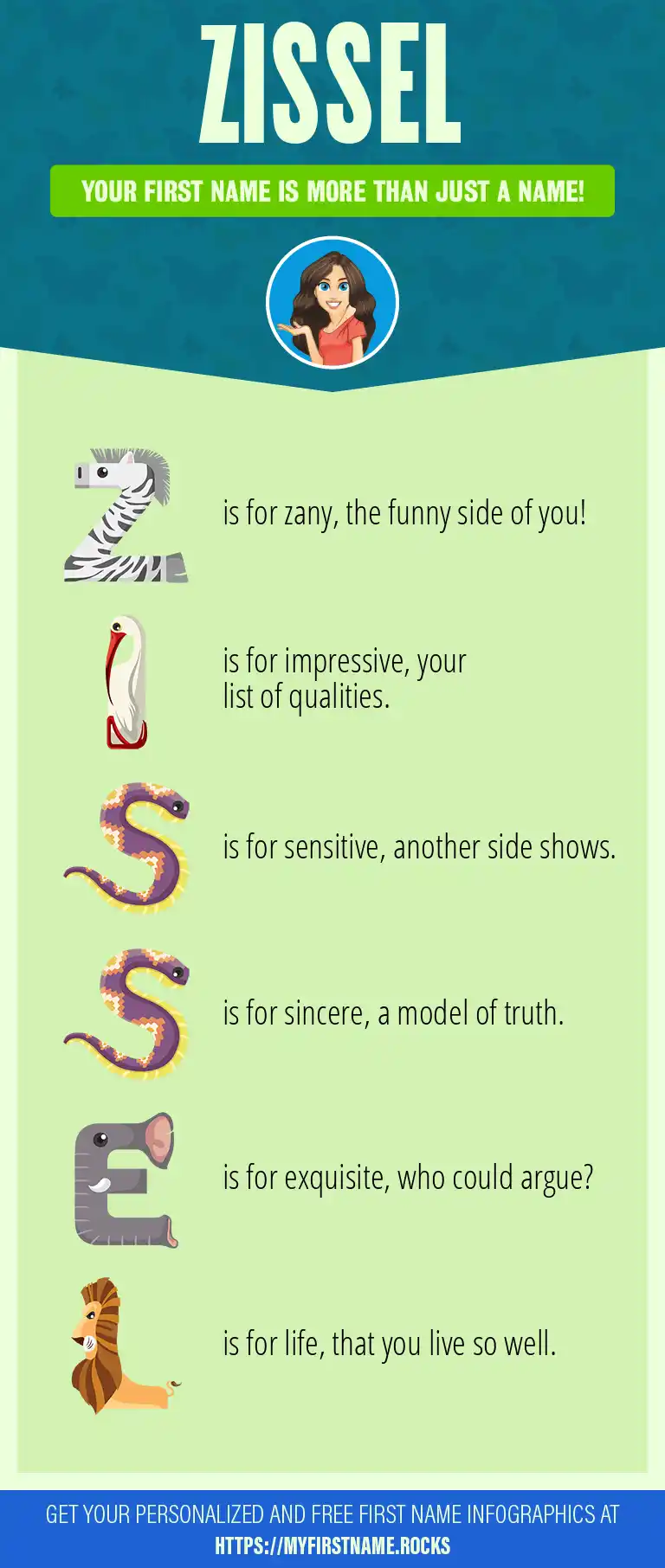 ZISSEL

YOUR FIRST NAME IS MORE THAN JUST A NAME!

Z is for zany, the funny side of you!

I is for impressive, your list of qualities.

S is for sensitive, another side shows.

S is for sincere, a model of truth.

E is for exquisite, who could argue?

L is for life, that you live so well.

GET YOUR PERSONALIZED AND FREE FIRST NAME INFOGRAPHICS AT HTTPS://MYFIRSTNAME.ROCKS