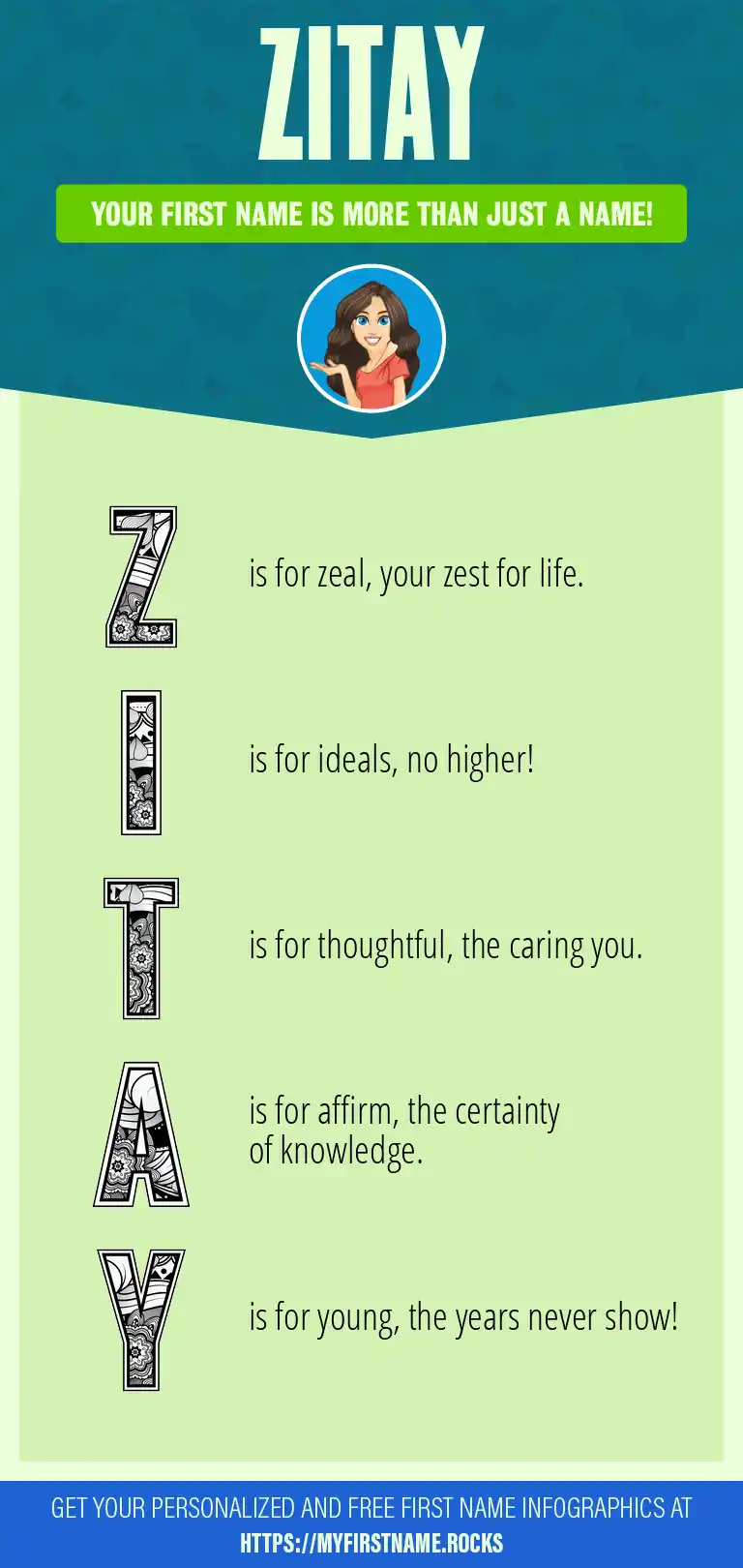 ZITAY

YOUR FIRST NAME IS MORE THAN JUST A NAME!

Z is for zeal, your zest for life.

I is for ideals, no higher!

T is for thoughtful, the caring you.

A is for affirm, the certainty of knowledge.

Y is for young, the years never show!

GET YOUR PERSONALIZED AND FREE FIRST NAME INFOGRAPHICS AT HTTPS://MYFIRSTNAME.ROCKS