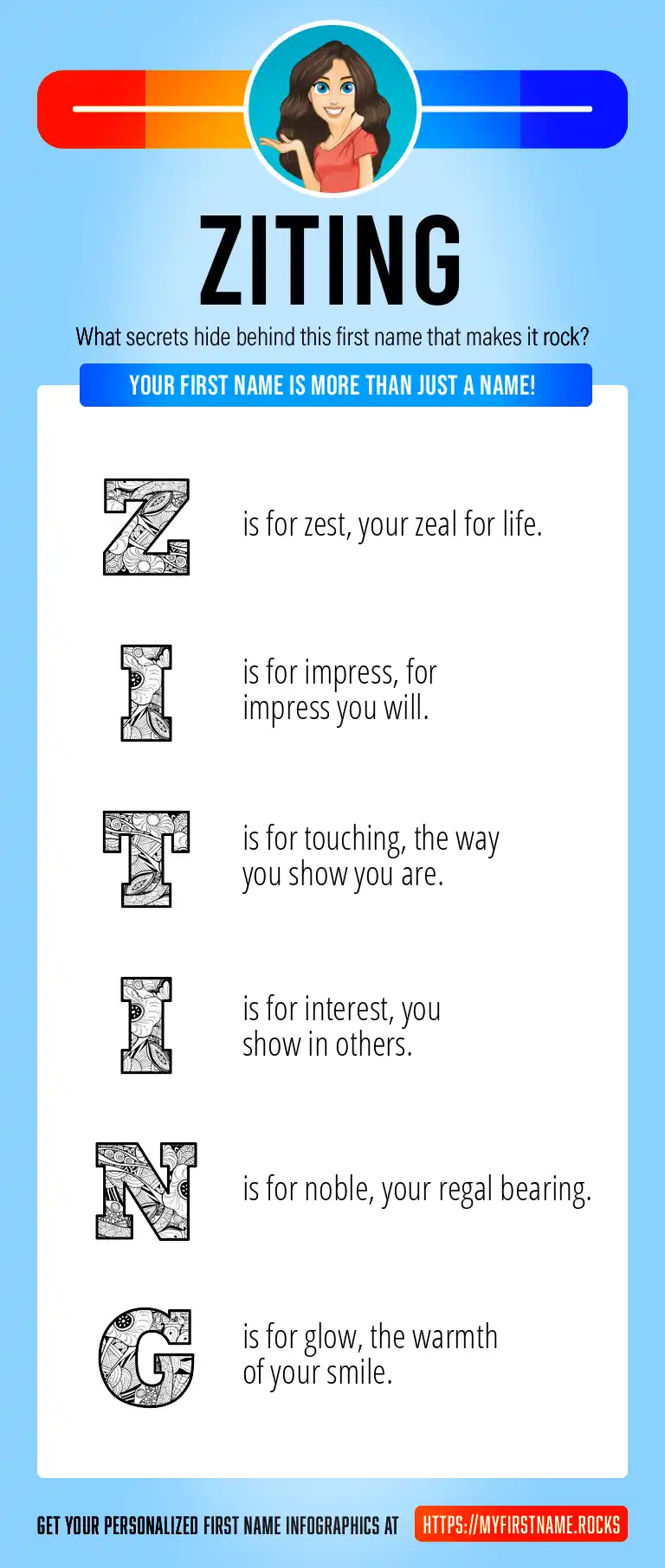 ZITING

What secrets hide behind this first name that makes it rock?

YOUR FIRST NAME IS MORE THAN JUST A NAME!

Z is for zest, your zeal for life.

I is for impress, for impress you will.

T is for touching, the way you show you are.

I is for interest, you show in others.

N is for noble, your regal bearing.

G is for glow, the warmth of your smile.

GET YOUR PERSONALIZED FIRST NAME INFOGRAPHICS AT HTTPS://MYFIRSTNAME.ROCKS