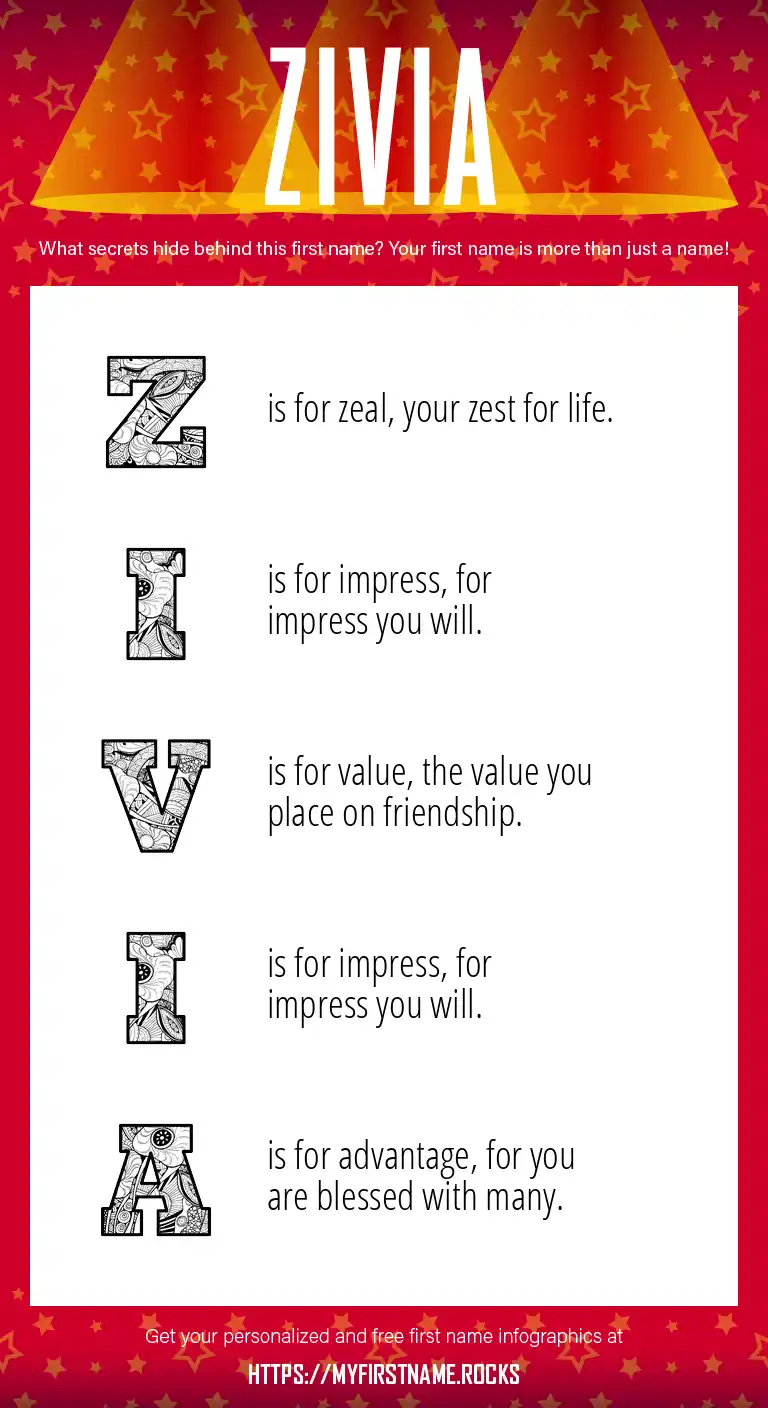 ZIVIA

What secrets hide behind this first name? Your first name is more than just a name!

Z is for zeal, your zest for life.

I is for impress, for impress you will.

V is for value, the value you place on friendship.

I is for impress, for impress you will.

A is for advantage, for you are blessed with many.

Get your personalized and free first name infographics at

HTTPS://MYFIRSTNAME.ROCKS