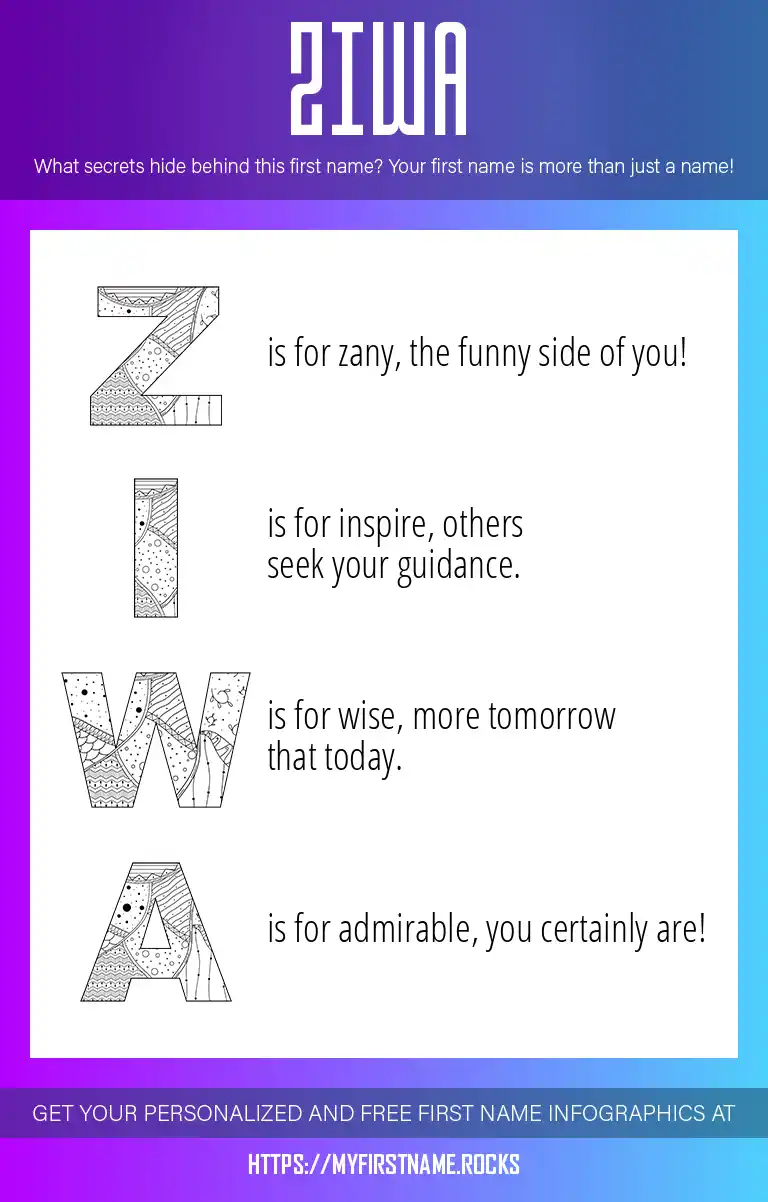 ZIWA

What secrets hide behind this first name? Your first name is more than just a name!

Z

is for zany, the funny side of you!

I

is for inspire, others seek your guidance.

W

is for wise, more tomorrow that today.

A

is for admirable, you certainly are!

GET YOUR PERSONALIZED AND FREE FIRST NAME INFOGRAPHICS AT

HTTPS://MYFIRSTNAME.ROCKS