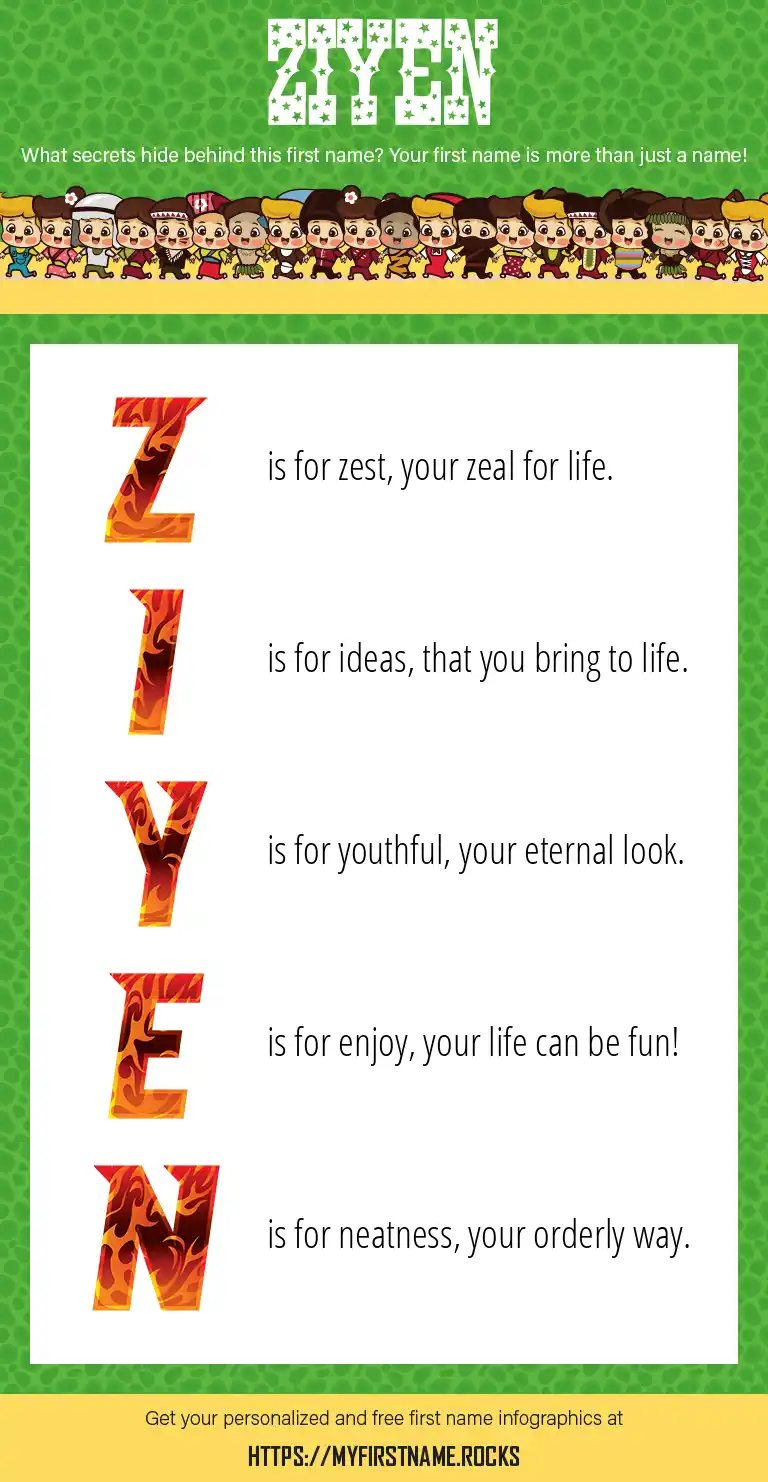 ZIYEN

What secrets hide behind this first name? Your first name is more than just a name!

Z is for zest, your zeal for life.

I is for ideas, that you bring to life.

Y is for youthful, your eternal look.

E is for enjoy, your life can be fun!

N is for neatness, your orderly way.

Get your personalized and free first name infographics at

HTTPS://MYFIRSTNAME.ROCKS