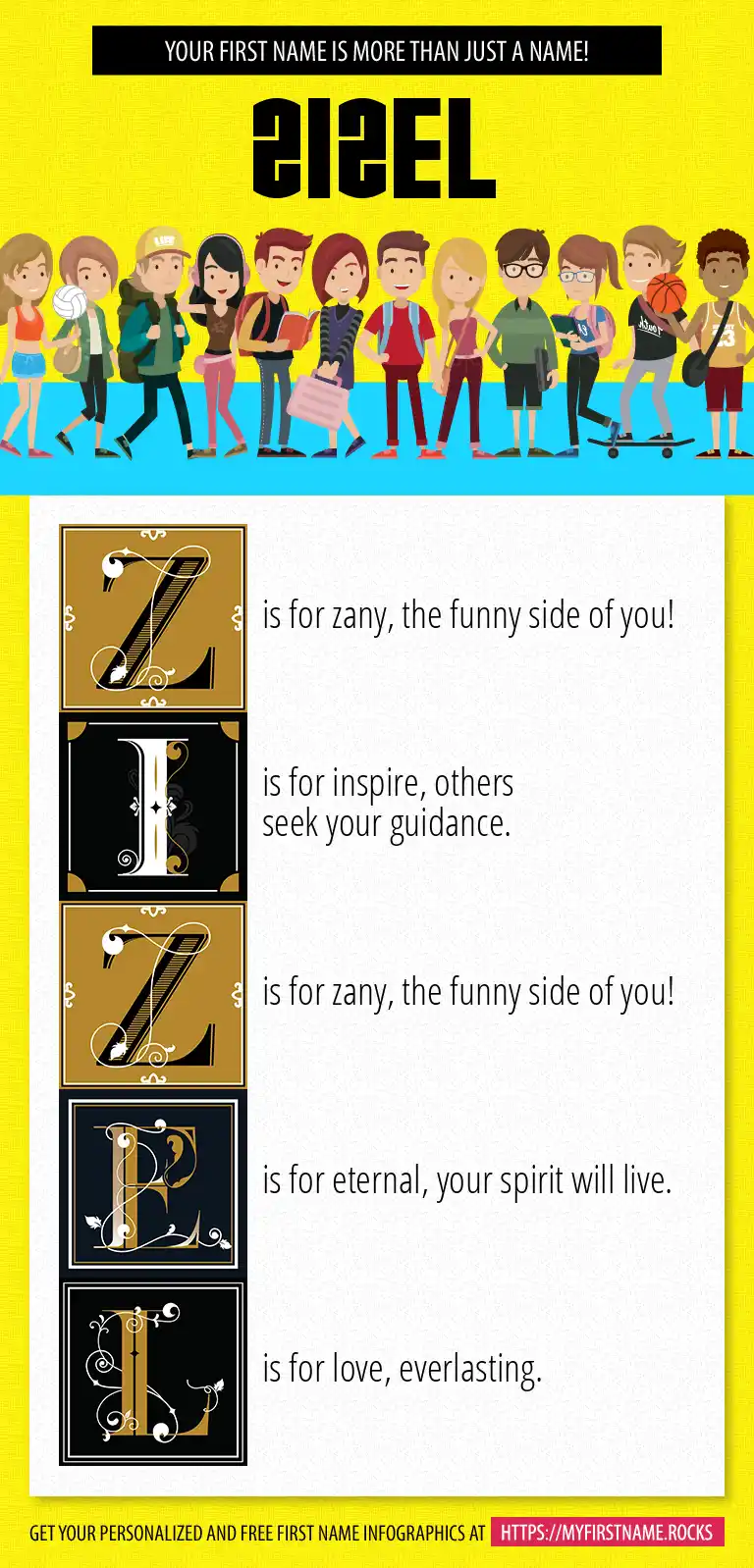 YOUR FIRST NAME IS MORE THAN JUST A NAME!

ZIZEL

Z is for zany, the funny side of you!

I is for inspire, others seek your guidance.

Z is for zany, the funny side of you!

E is for eternal, your spirit will live.

L is for love, everlasting.

GET YOUR PERSONALIZED AND FREE FIRST NAME INFOGRAPHICS AT HTTPS://MYFIRSTNAME.ROCKS