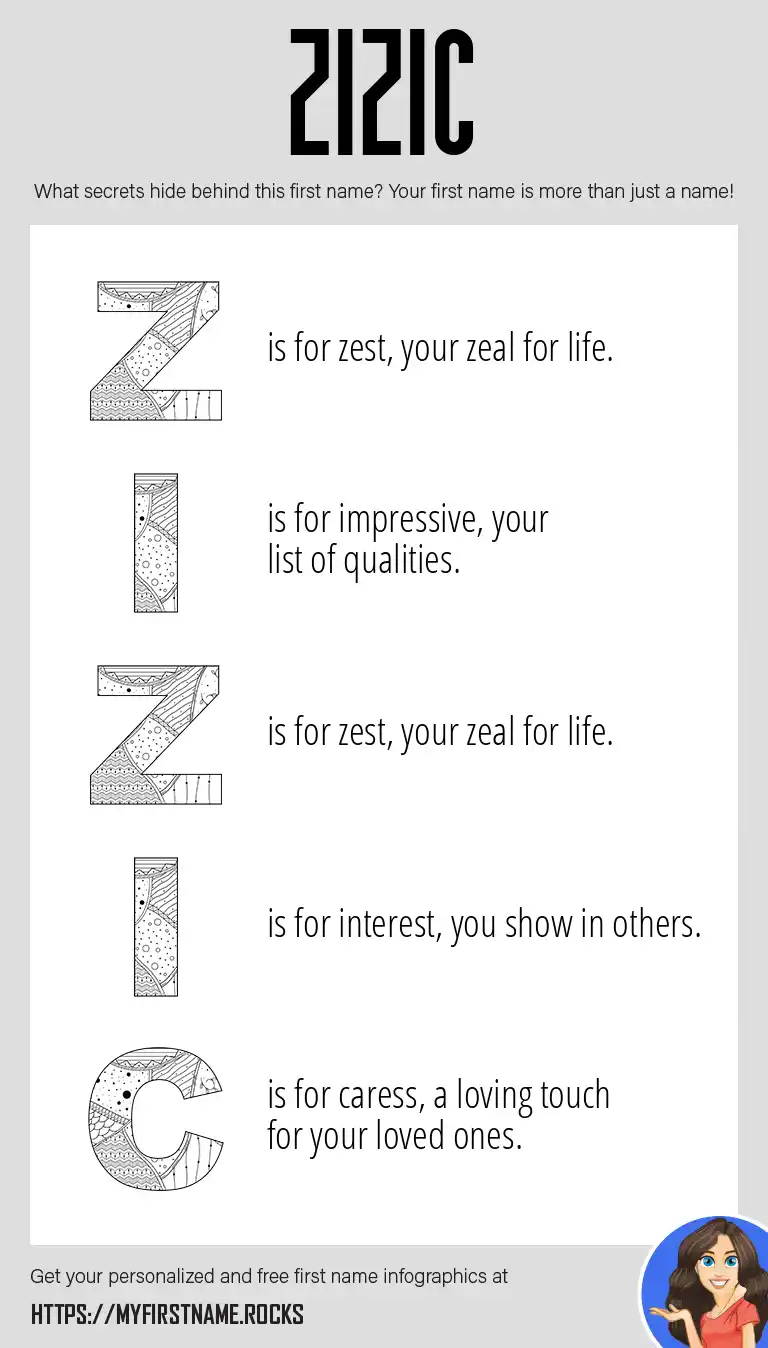 ZIZIC

What secrets hide behind this first name? Your first name is more than just a name!

Z is for zest, your zeal for life.

I is for impressive, your list of qualities.

Z is for zest, your zeal for life.

I is for interest, you show in others.

C is for caress, a loving touch for your loved ones.

Get your personalized and free first name infographics at

HTTPS://MYFIRSTNAME.ROCKS