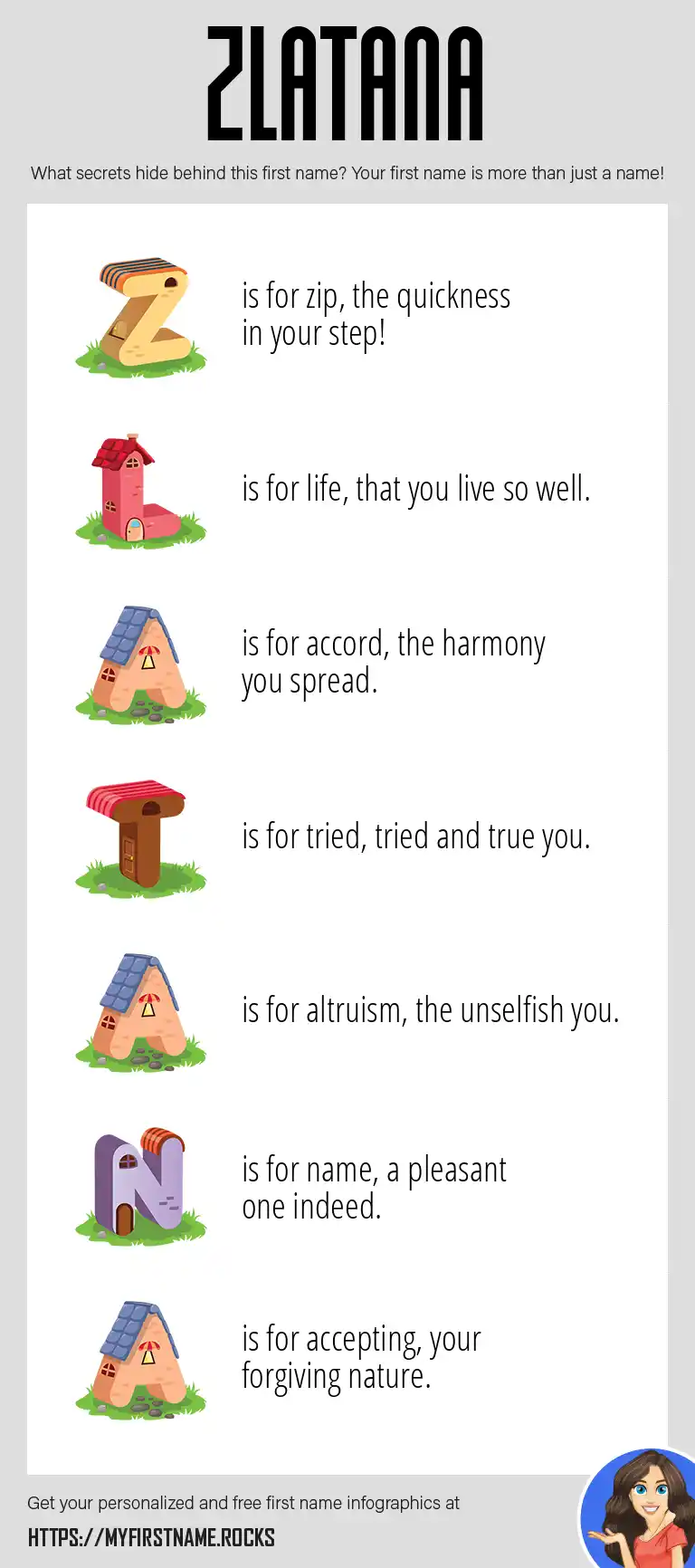 ZLATANA

What secrets hide behind this first name? Your first name is more than just a name!

Z is for zip, the quickness in your step!

L is for life, that you live so well.

A is for accord, the harmony you spread.

T is for tried, tried and true you.

A is for altruism, the unselfish you.

N is for name, a pleasant one indeed.

A is for accepting, your forgiving nature.

Get your personalized and free first name infographics at

HTTPS://MYFIRSTNAME.ROCKS