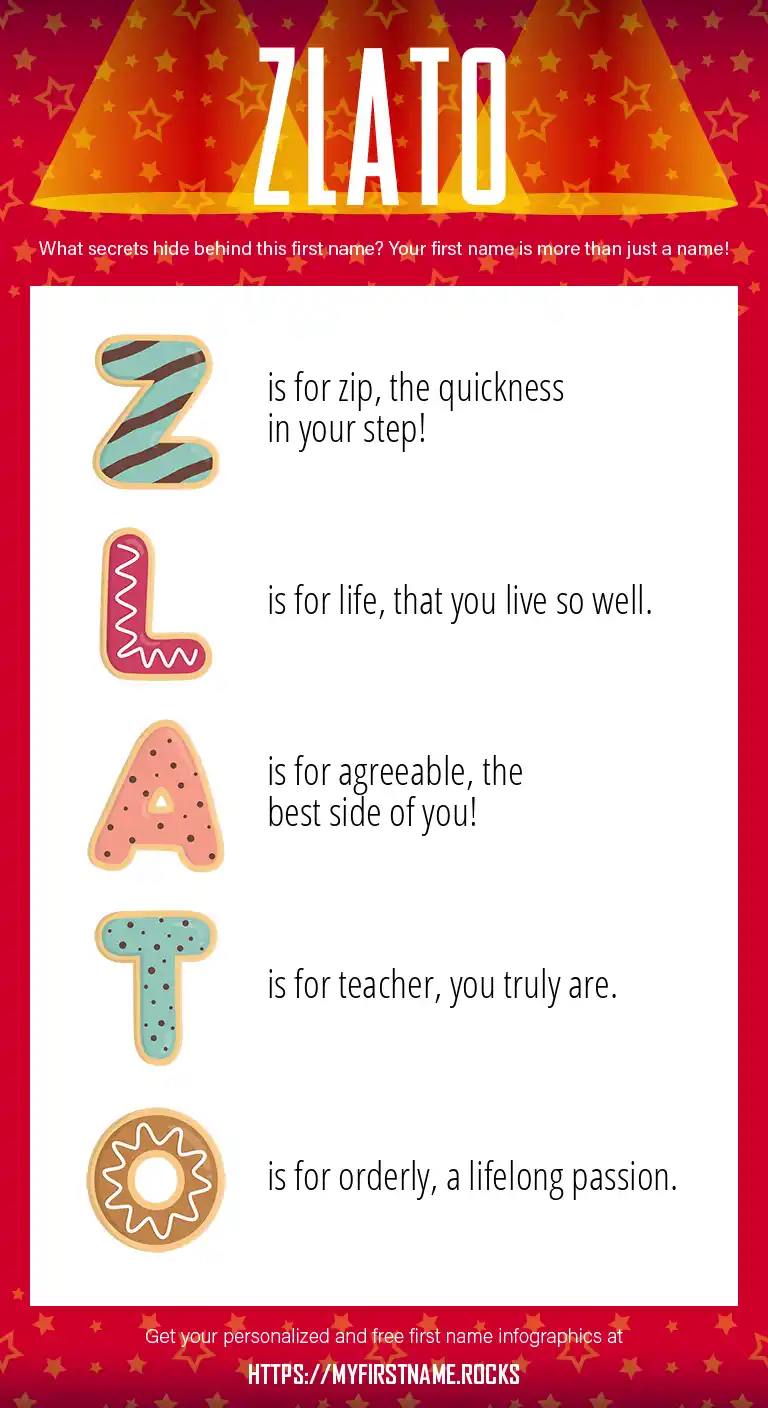 ZLATO

What secrets hide behind this first name? Your first name is more than just a name!

Z is for zip, the quickness in your step!

L is for life, that you live so well.

A is for agreeable, the best side of you!

T is for teacher, you truly are.

O is for orderly, a lifelong passion.

Get your personalized and free first name infographics at

HTTPS://MYFIRSTNAME.ROCKS