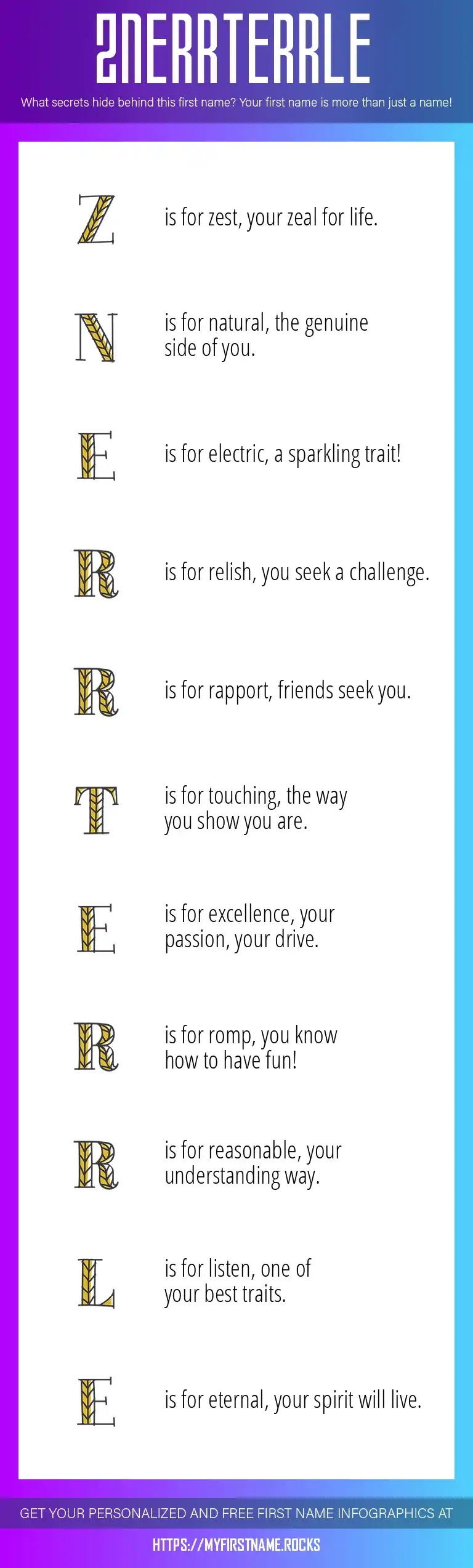 ZNERRTERRLE

What secrets hide behind this first name? Your first name is more than just a name!

Z is for zest, your zeal for life.

N is for natural, the genuine side of you.

E is for electric, a sparkling trait!

R is for relish, you seek a challenge.

R is for rapport, friends seek you.

T is for touching, the way you show you are.

E is for excellence, your passion, your drive.

R is for romp, you know how to have fun!

R is for reasonable, your understanding way.

L is for listen, one of your best traits.

E is for eternal, your spirit will live.

GET YOUR PERSONALIZED AND FREE FIRST NAME INFOGRAPHICS AT

HTTPS://MYFIRSTNAME.ROCKS