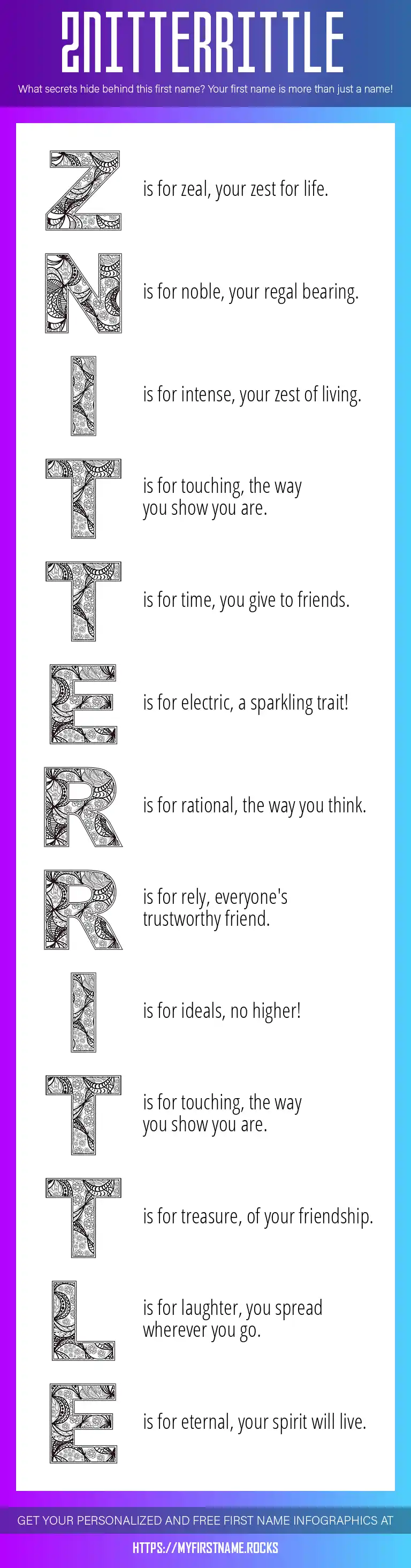 ZNITTERRITTLE

What secrets hide behind this first name? Your first name is more than just a name!

Z is for zeal, your zest for life.

N is for noble, your regal bearing.

I is for intense, your zest of living.

T is for touching, the way you show you are.

T is for time, you give to friends.

E is for electric, a sparkling trait!

R is for rational, the way you think.

R is for rely, everyone's trustworthy friend.

I is for ideals, no higher!

T is for touching, the way you show you are.

T is for treasure, of your friendship.

L is for laughter, you spread wherever you go.

E is for eternal, your spirit will live.

GET YOUR PERSONALIZED AND FREE FIRST NAME INFOGRAPHICS AT

HTTPS://MYFIRSTNAME.ROCKS