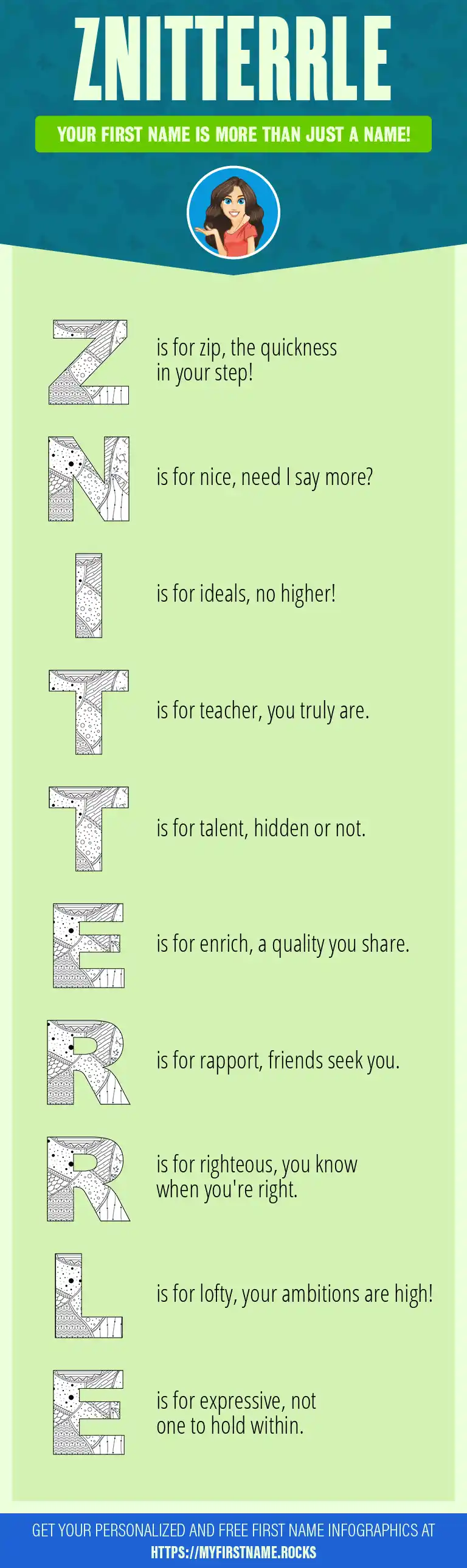 ZNITTERRLE

YOUR FIRST NAME IS MORE THAN JUST A NAME!

Z is for zip, the quickness in your step!

N is for nice, need I say more?

I is for ideals, no higher!

T is for teacher, you truly are.

T is for talent, hidden or not.

E is for enrich, a quality you share.

R is for rapport, friends seek you.

R is for righteous, you know when you're right.

L is for lofty, your ambitions are high!

E is for expressive, not one to hold within.

GET YOUR PERSONALIZED AND FREE FIRST NAME INFOGRAPHICS AT HTTPS://MYFIRSTNAME.ROCKS