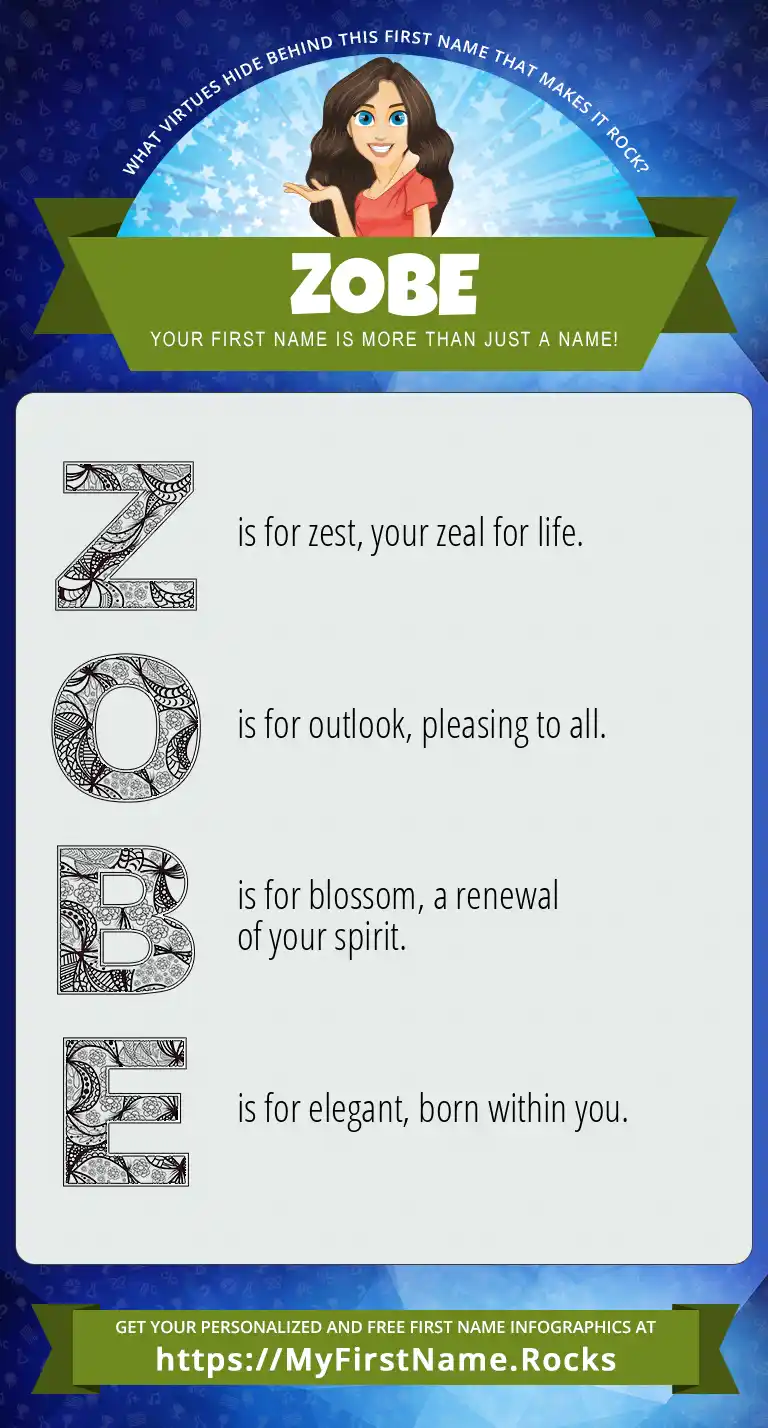 WHAT VIRTUES HIDE BEHIND THIS FIRST NAME THAT MAKES IT ROCK?

ZOBE

YOUR FIRST NAME IS MORE THAN JUST A NAME!

Z is for zest, your zeal for life.

O is for outlook, pleasing to all.

B is for blossom, a renewal of your spirit.

E is for elegant, born within you.

GET YOUR PERSONALIZED AND FREE FIRST NAME INFOGRAPHICS AT
https://MyFirstName.Rocks