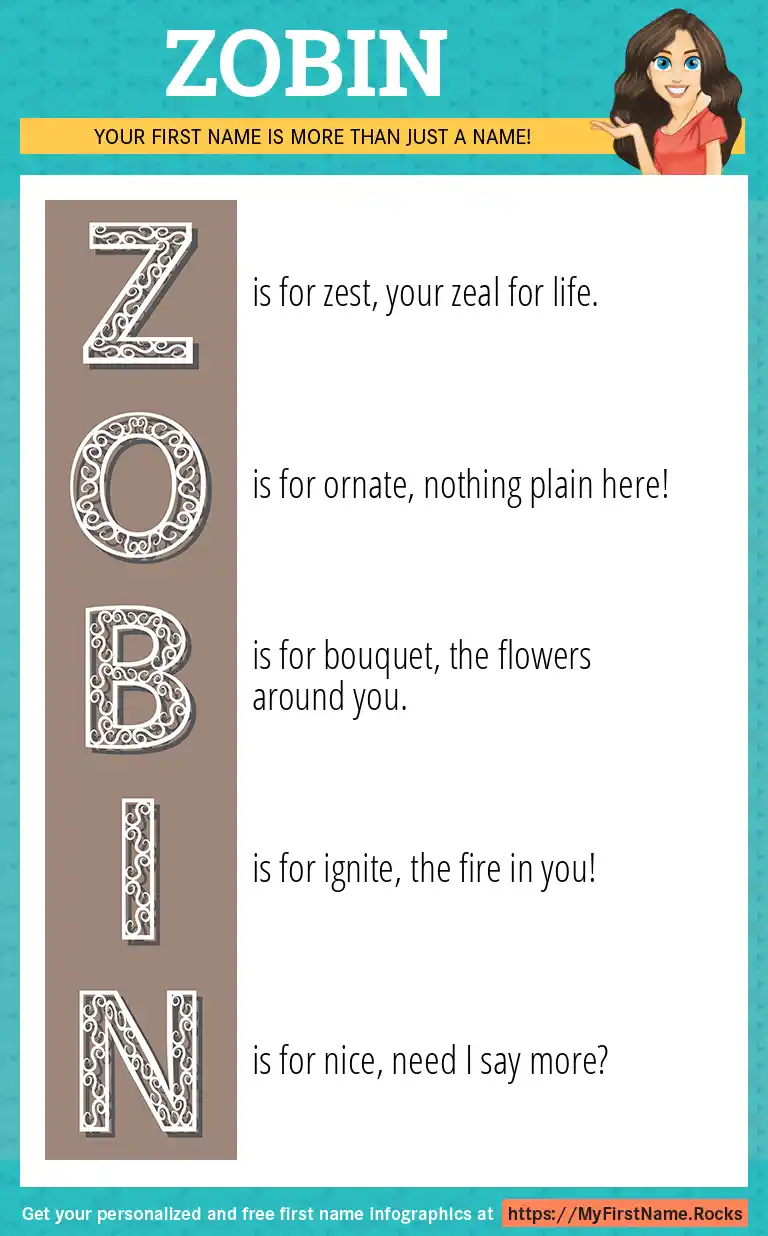 ZOBIN

YOUR FIRST NAME IS MORE THAN JUST A NAME!

Z is for zest, your zeal for life.

O is for ornate, nothing plain here!

B is for bouquet, the flowers around you.

I is for ignite, the fire in you!

N is for nice, need I say more?

Get your personalized and free first name infographics at https://MyFirstName.Rocks