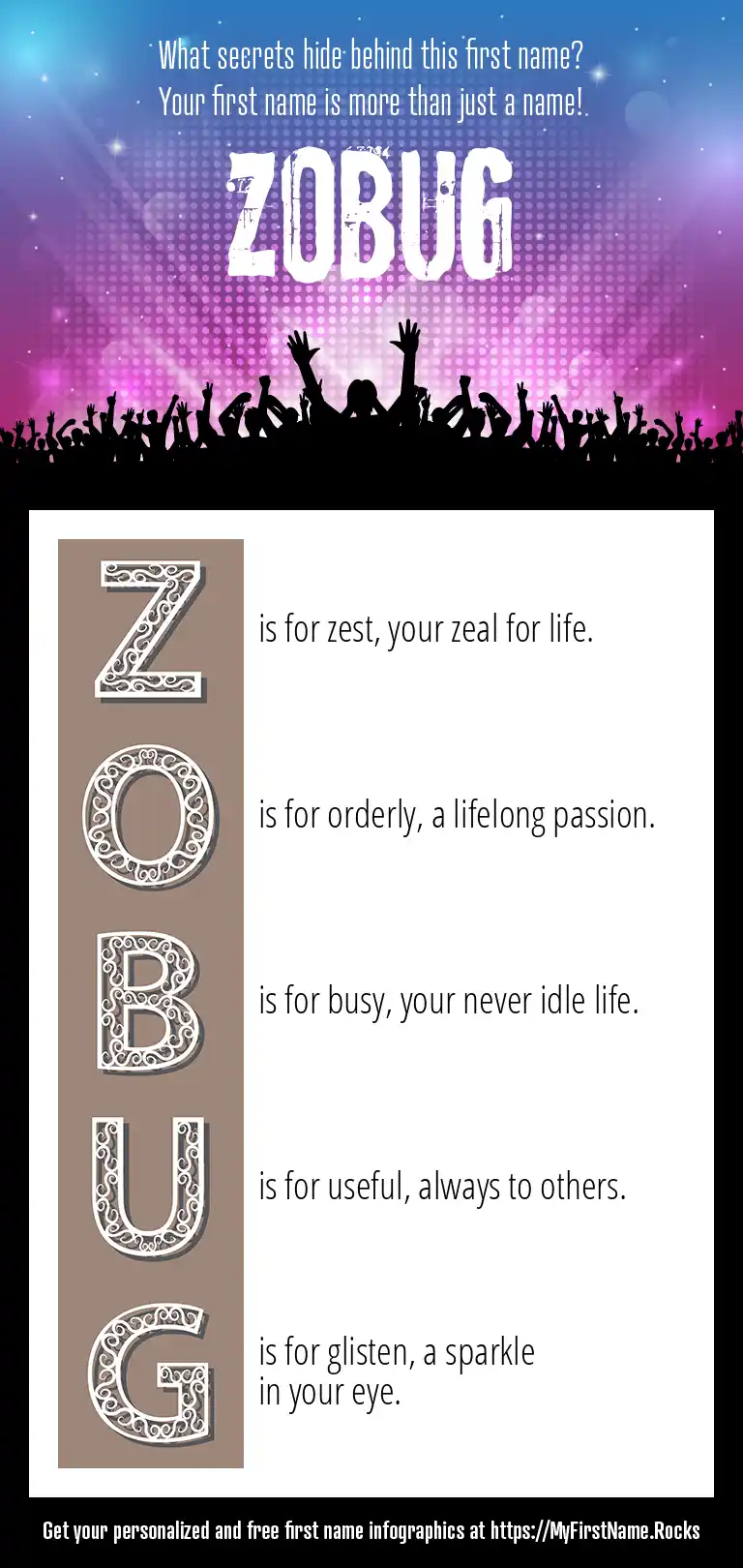 What secrets hide behind this first name?
Your first name is more than just a name!

ZOBUG

Z is for zest, your zeal for life.

O is for orderly, a lifelong passion.

B is for busy, your never idle life.

U is for useful, always to others.

G is for glisten, a sparkle in your eye.

Get your personalized and free first name infographics at https://MyFirstName.Rocks