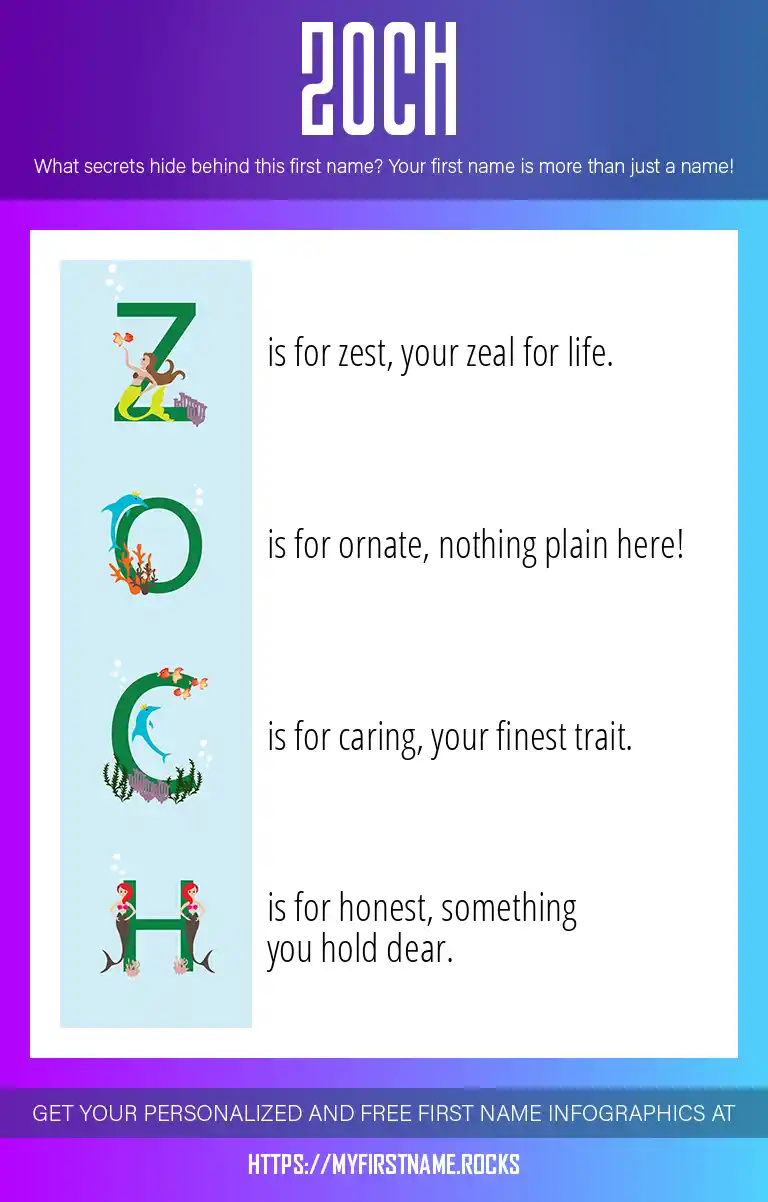 ZOCH

What secrets hide behind this first name? Your first name is more than just a name!

Z is for zest, your zeal for life.

O is for ornate, nothing plain here!

C is for caring, your finest trait.

H is for honest, something you hold dear.

GET YOUR PERSONALIZED AND FREE FIRST NAME INFOGRAPHICS AT

HTTPS://MYFIRSTNAME.ROCKS