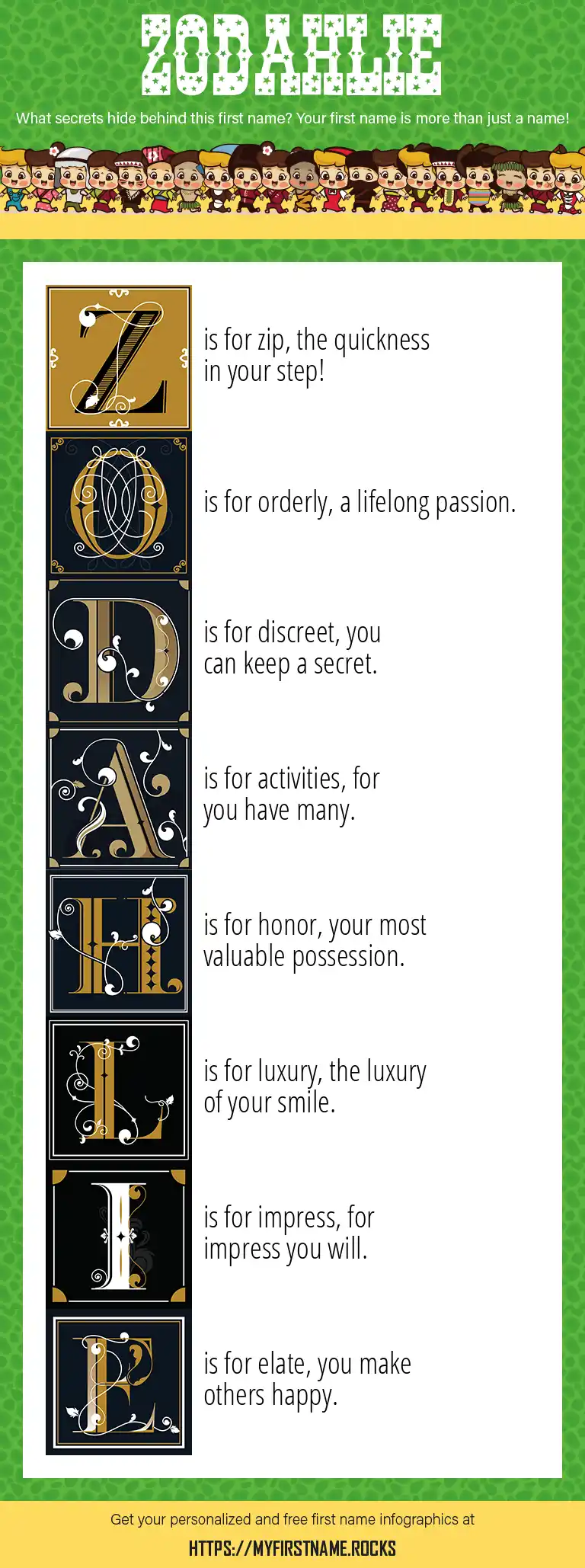 ZODAHLIE

What secrets hide behind this first name? Your first name is more than just a name!

Z is for zip, the quickness in your step!

O is for orderly, a lifelong passion.

D is for discreet, you can keep a secret.

A is for activities, for you have many.

H is for honor, your most valuable possession.

L is for luxury, the luxury of your smile.

I is for impress, for impress you will.

E is for elate, you make others happy.

Get your personalized and free first name infographics at

HTTPS://MYFIRSTNAME.ROCKS