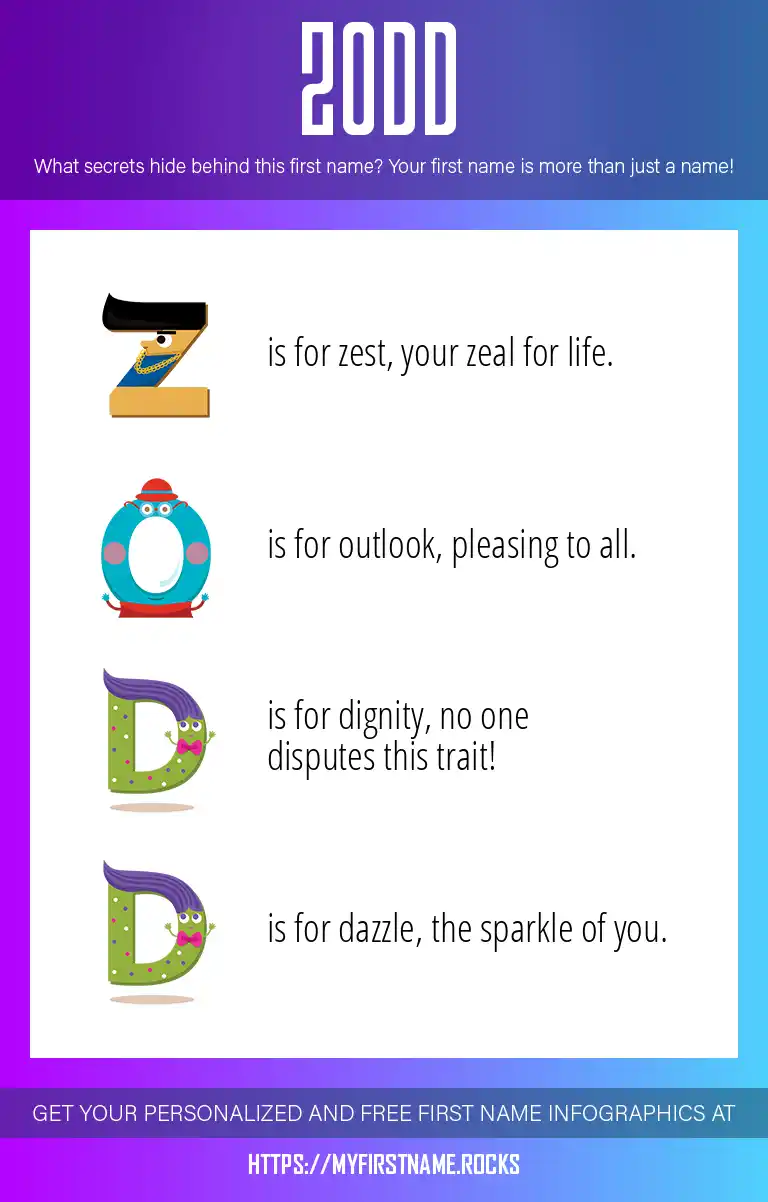 ZODD

What secrets hide behind this first name? Your first name is more than just a name!

Z is for zest, your zeal for life.

O is for outlook, pleasing to all.

D is for dignity, no one disputes this trait!

D is for dazzle, the sparkle of you.

GET YOUR PERSONALIZED AND FREE FIRST NAME INFOGRAPHICS AT

HTTPS://MYFIRSTNAME.ROCKS