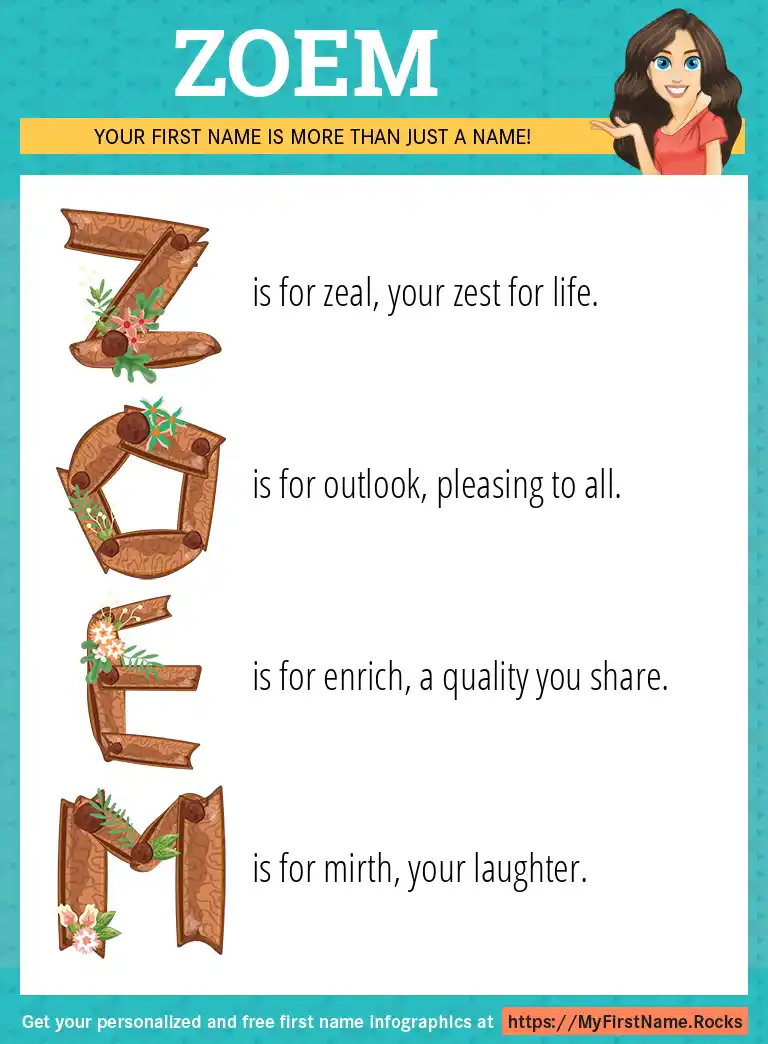 ZOEM

YOUR FIRST NAME IS MORE THAN JUST A NAME!

Z is for zeal, your zest for life.

O is for outlook, pleasing to all.

E is for enrich, a quality you share.

M is for mirth, your laughter.

Get your personalized and free first name infographics at https://MyFirstName.Rocks