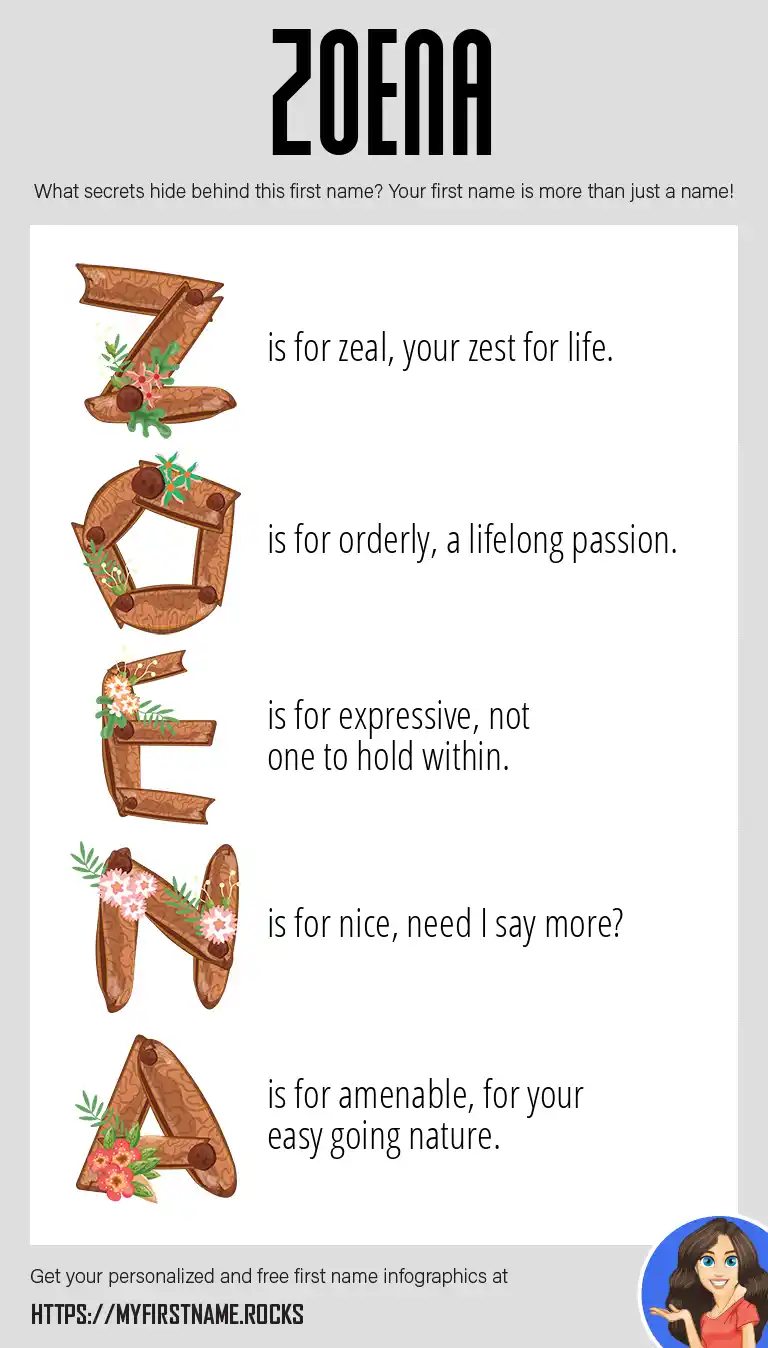 ZOENA

What secrets hide behind this first name? Your first name is more than just a name!

Z is for zeal, your zest for life.

O is for orderly, a lifelong passion.

E is for expressive, not one to hold within.

N is for nice, need I say more?

A is for amenable, for your easy going nature.

Get your personalized and free first name infographics at

HTTPS://MYFIRSTNAME.ROCKS