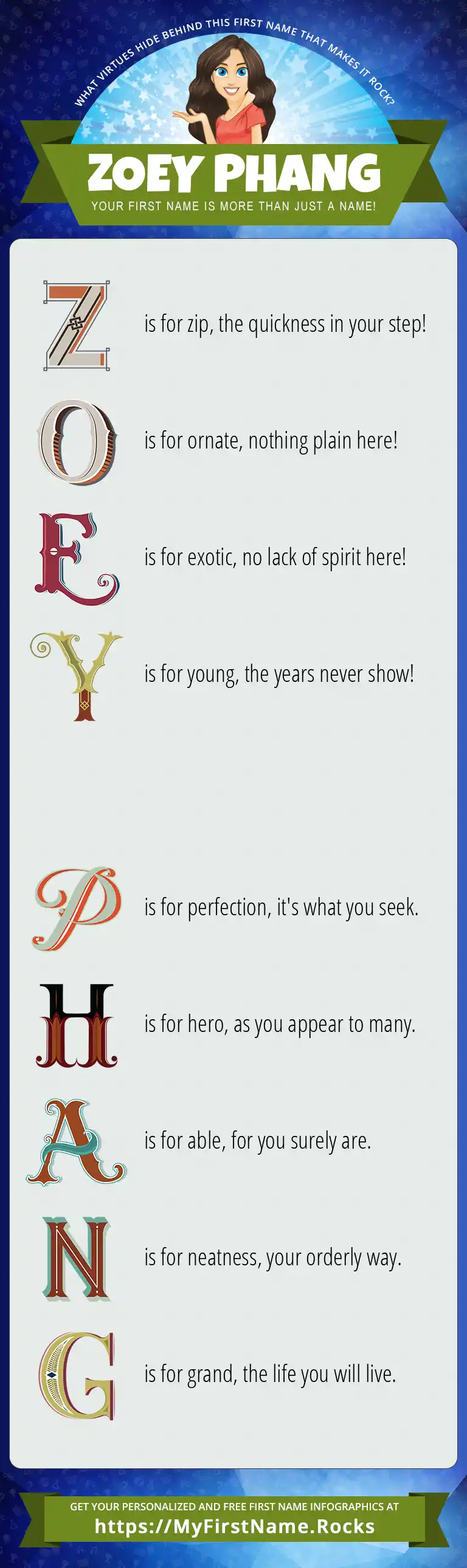 WHAT VIRTUES HIDE BEHIND THIS FIRST NAME THAT MAKES IT ROCK?

ZOEY PHANG

YOUR FIRST NAME IS MORE THAN JUST A NAME!

Z is for zip, the quickness in your step!

O is for ornate, nothing plain here!

E is for exotic, no lack of spirit here!

Y is for young, the years never show!

P is for perfection, it's what you seek.

H is for hero, as you appear to many.

A is for able, for you surely are.

N is for neatness, your orderly way.

G is for grand, the life you will live.

GET YOUR PERSONALIZED AND FREE FIRST NAME INFOGRAPHICS AT

https://MyFirstName.Rocks