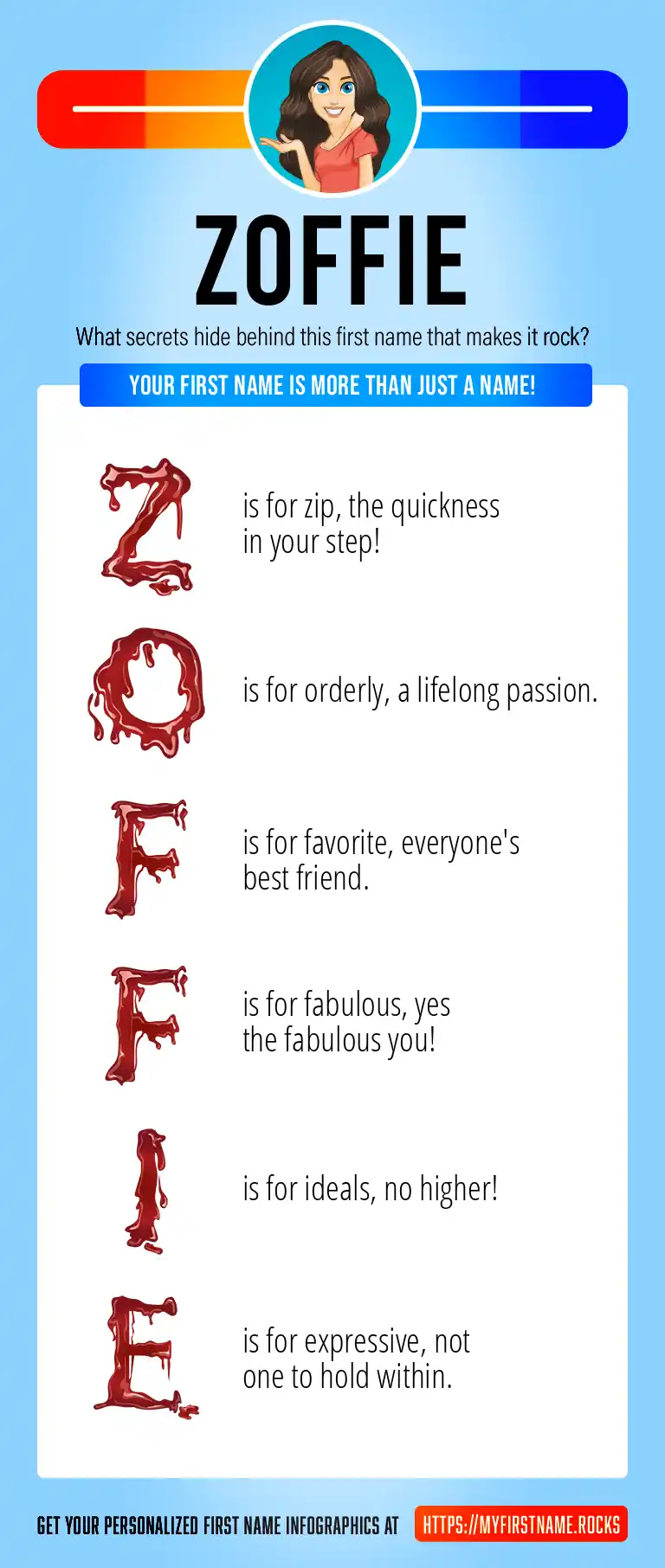 ZOFFIE

What secrets hide behind this first name that makes it rock?

YOUR FIRST NAME IS MORE THAN JUST A NAME!

Z is for zip, the quickness in your step!

O is for orderly, a lifelong passion.

F is for favorite, everyone's best friend.

F is for fabulous, yes the fabulous you!

I is for ideals, no higher!

E is for expressive, not one to hold within.

GET YOUR PERSONALIZED FIRST NAME INFOGRAPHICS AT HTTPS://MYFIRSTNAME.ROCKS