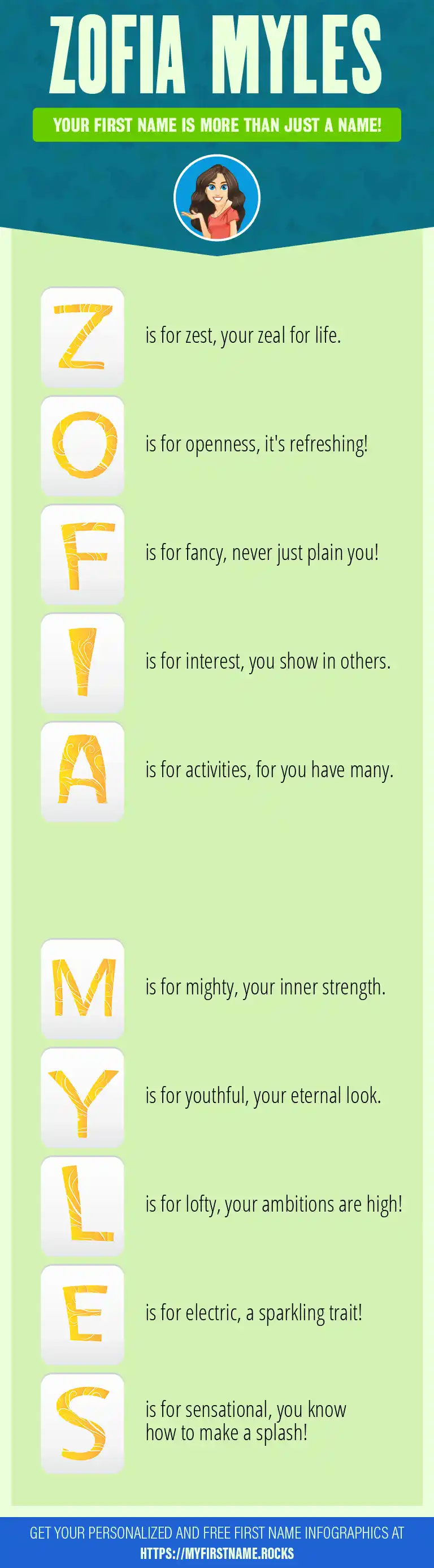 ZOFIA MYLES

YOUR FIRST NAME IS MORE THAN JUST A NAME!

Z is for zest, your zeal for life.

O is for openness, it's refreshing!

F is for fancy, never just plain you!

I is for interest, you show in others.

A is for activities, for you have many.

M is for mighty, your inner strength.

Y is for youthful, your eternal look.

L is for lofty, your ambitions are high!

E is for electric, a sparkling trait!

S is for sensational, you know how to make a splash!

GET YOUR PERSONALIZED AND FREE FIRST NAME INFOGRAPHICS AT HTTPS://MYFIRSTNAME.ROCKS