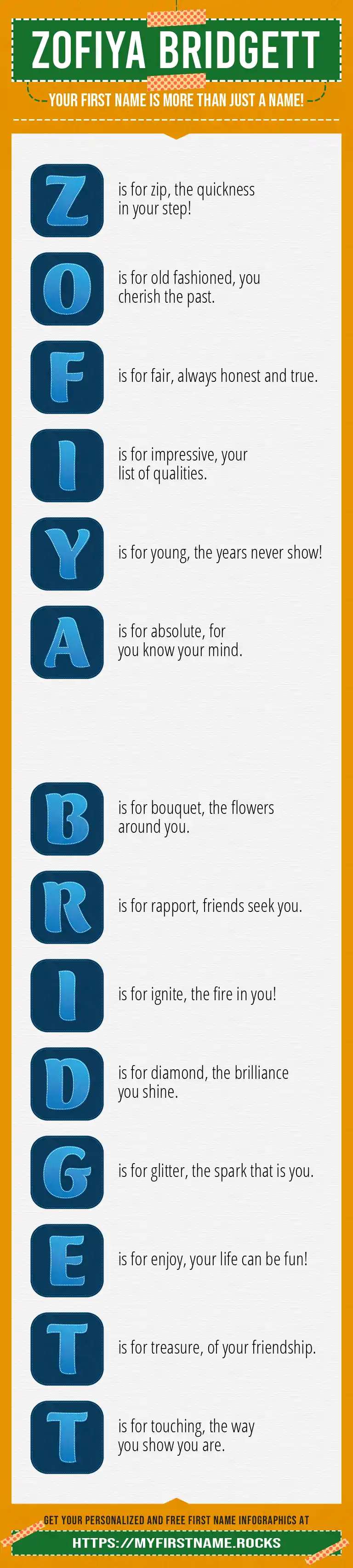 ZOFIYA BRIDGETT

YOUR FIRST NAME IS MORE THAN JUST A NAME!

Z is for zip, the quickness in your step!

O is for old fashioned, you cherish the past.

F is for fair, always honest and true.

I is for impressive, your list of qualities.

Y is for young, the years never show!

A is for absolute, for you know your mind.

B is for bouquet, the flowers around you.

R is for rapport, friends seek you.

I is for ignite, the fire in you!

D is for diamond, the brilliance you shine.

G is for glitter, the spark that is you.

E is for enjoy, your life can be fun!

T is for treasure, of your friendship.

T is for touching, the way you show you are.

GET YOUR PERSONALIZED AND FREE FIRST NAME INFOGRAPHICS AT

HTTPS://MYFIRSTNAME.ROCKS