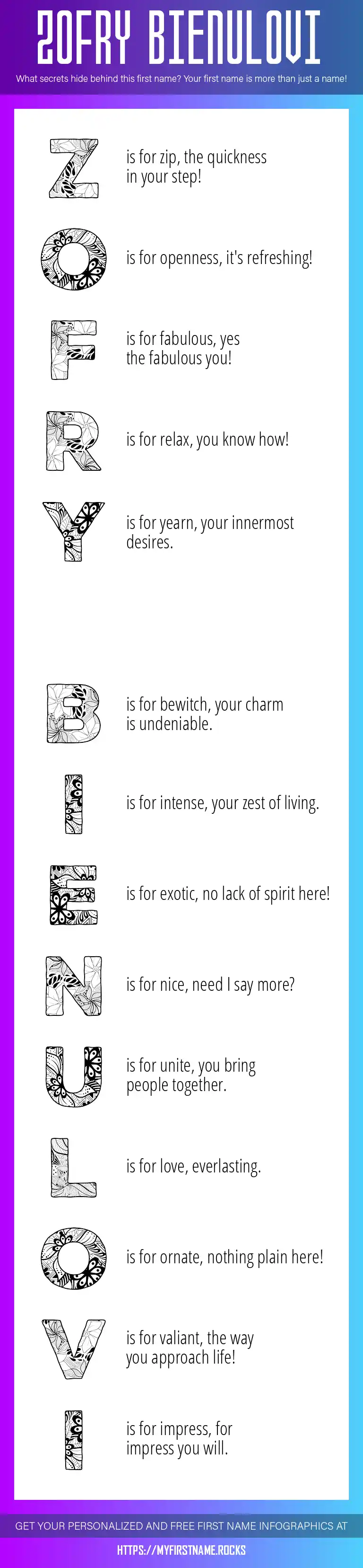 ZOFRY BIENULOVI

What secrets hide behind this first name? Your first name is more than just a name!

Z is for zip, the quickness in your step!

O is for openness, it's refreshing!

F is for fabulous, yes the fabulous you!

R is for relax, you know how!

Y is for yearn, your innermost desires.

B is for bewitch, your charm is undeniable.

I is for intense, your zest of living.

E is for exotic, no lack of spirit here!

N is for nice, need I say more?

U is for unite, you bring people together.

L is for love, everlasting.

O is for ornate, nothing plain here!

V is for valiant, the way you approach life!

I is for impress, for impress you will.

GET YOUR PERSONALIZED AND FREE FIRST NAME INFOGRAPHICS AT

HTTPS://MYFIRSTNAME.ROCKS