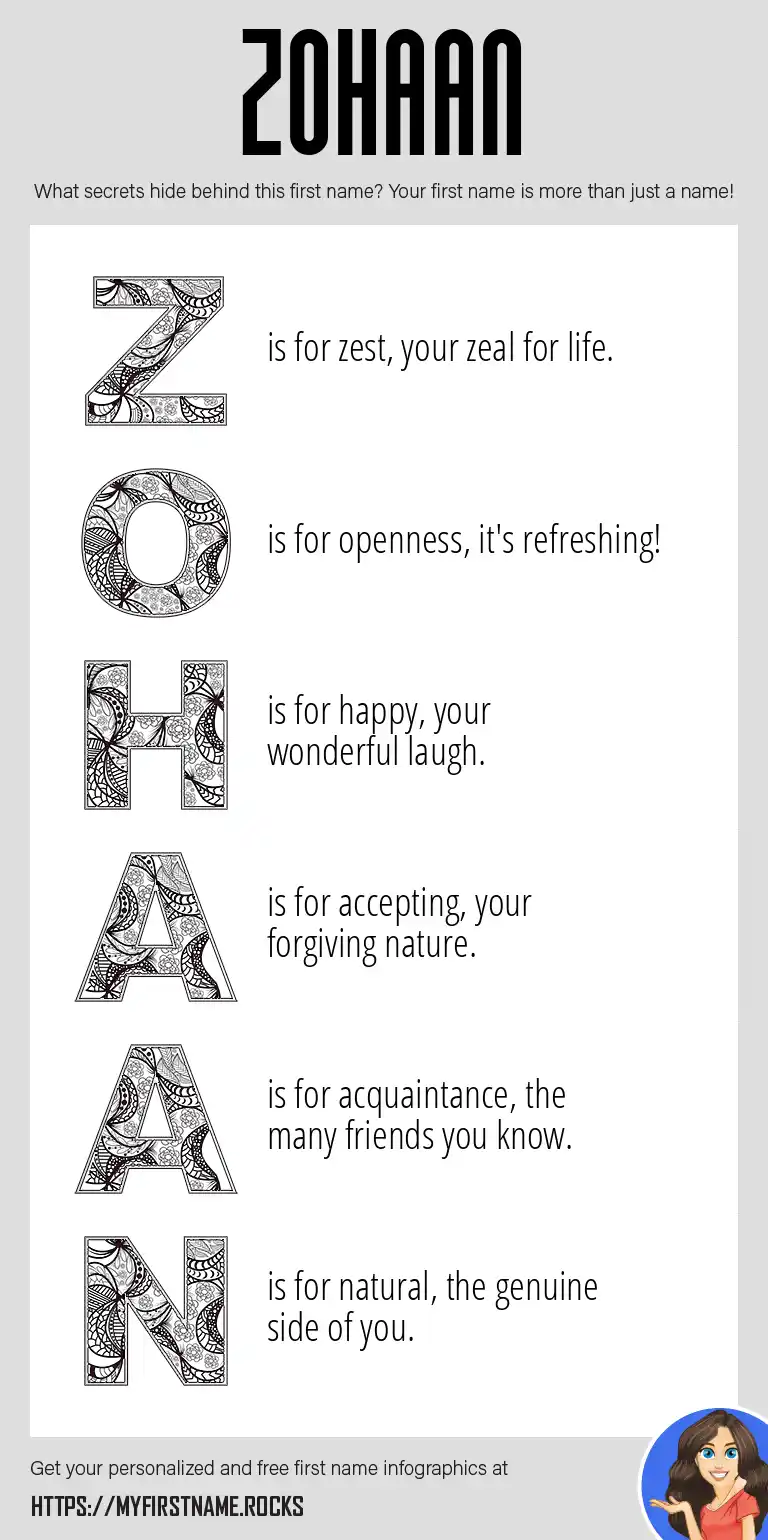 ZOHAAN

What secrets hide behind this first name? Your first name is more than just a name!

Z is for zest, your zeal for life.

O is for openness, it's refreshing!

H is for happy, your wonderful laugh.

A is for accepting, your forgiving nature.

A is for acquaintance, the many friends you know.

N is for natural, the genuine side of you.

Get your personalized and free first name infographics at

HTTPS://MYFIRSTNAME.ROCKS